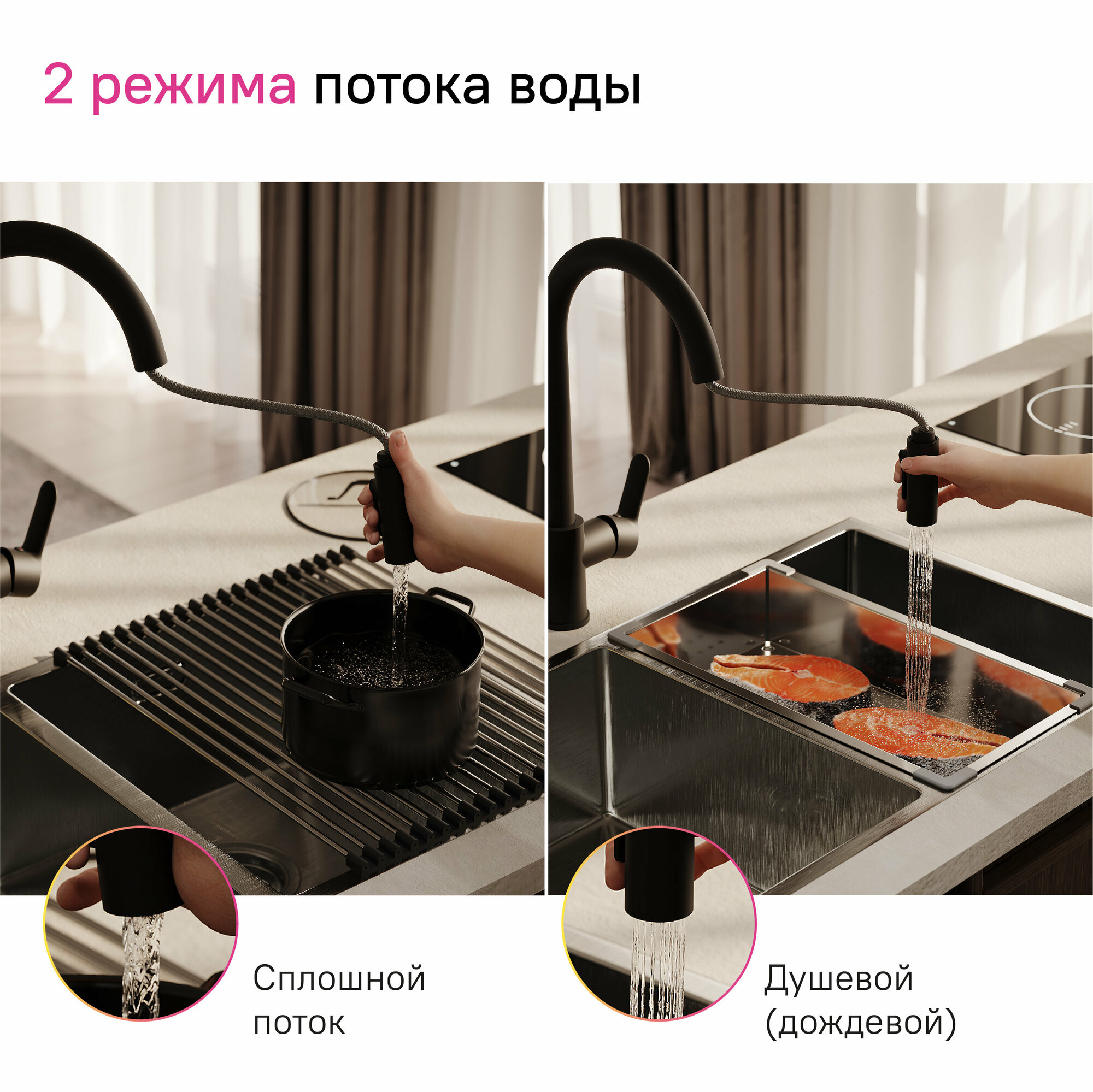 2 режима потока воды

Сплошной поток

Душевой (дождевой)