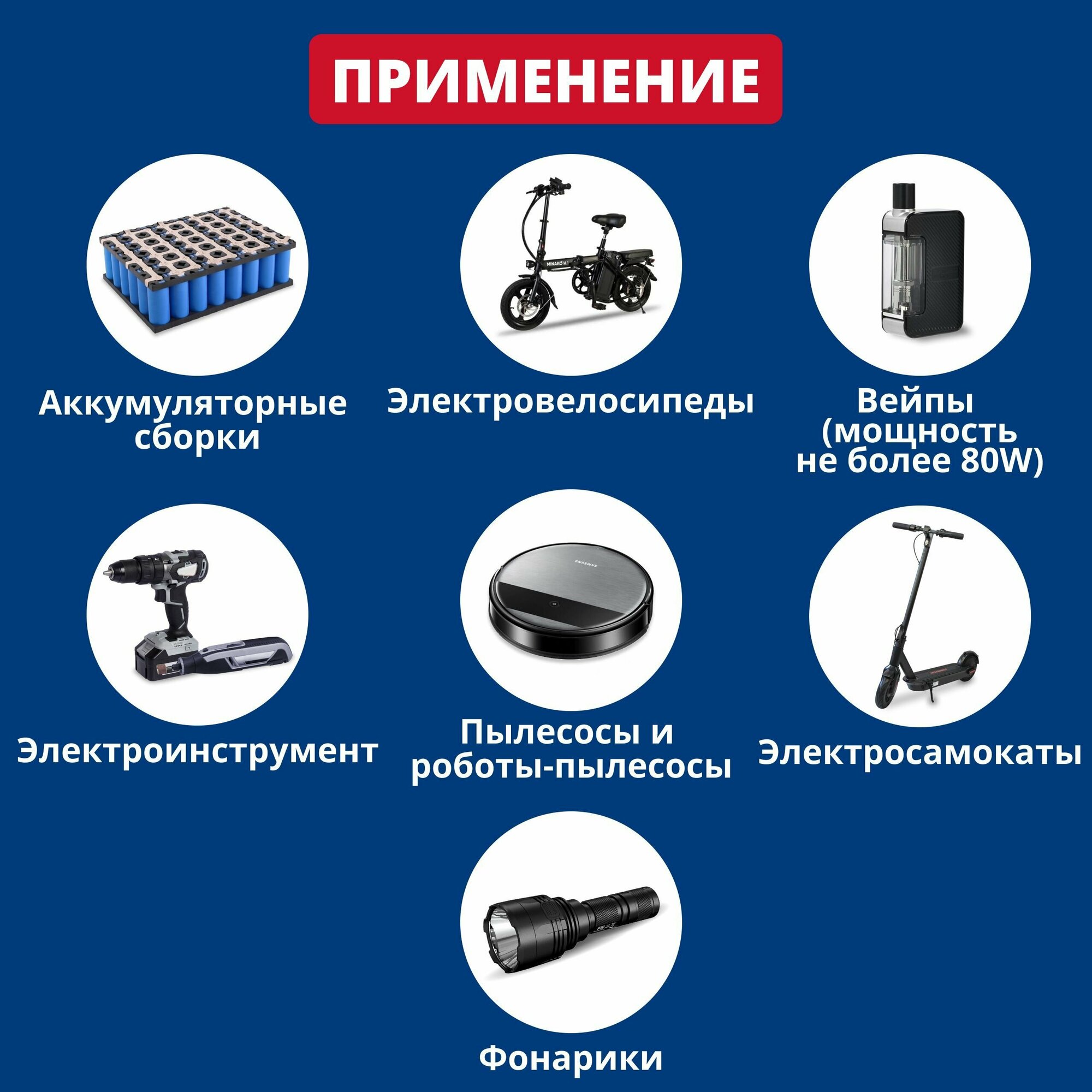 ПРИМЕНЕНИЕ

MINAKO M.1

Аккумуляторные сборки

Электровелосипеды

Вейпы (мощность не более 80W)

SAMSUNG

Электроинструмент

Пылесосы и роботы-пылесосы

Электросамокаты

Фонарики