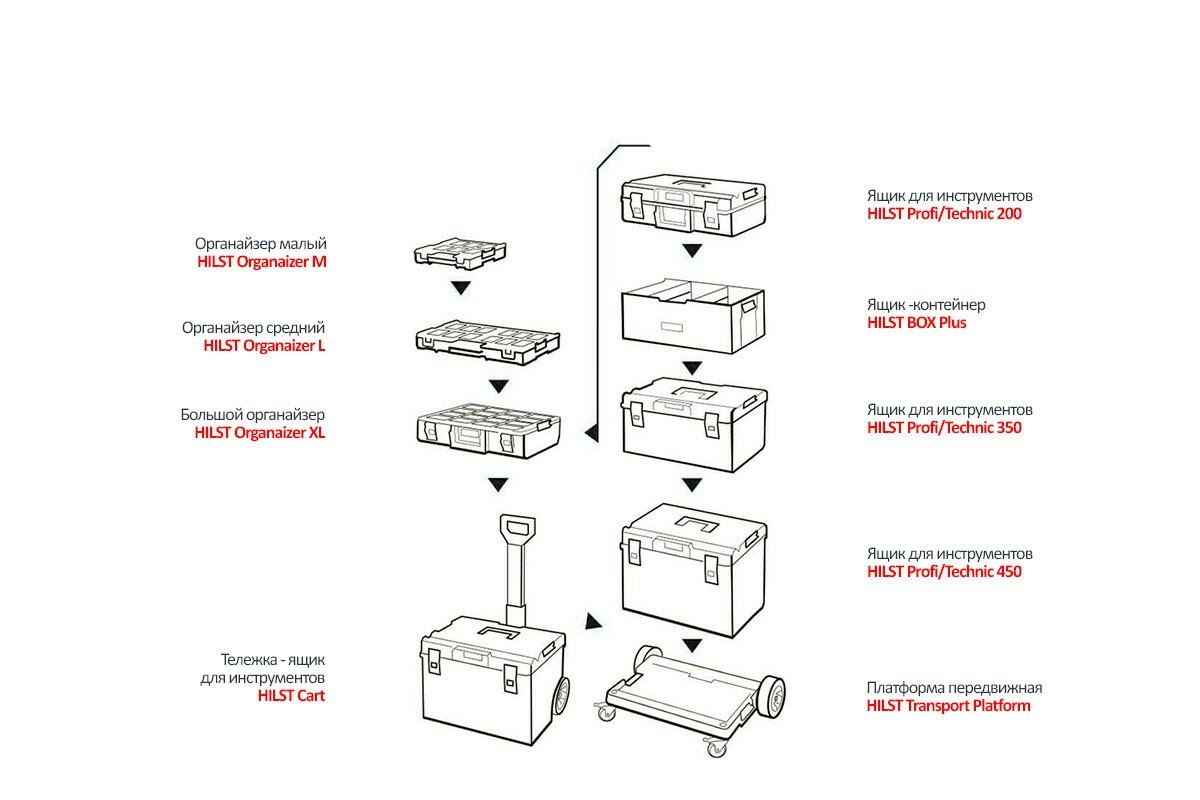 Органайзер малый
HILST Organaizer M

Органайзер средний
HILST Organaizer L

Большой органайзер
HILST Organaizer XL

Тележка - ящик
для инструментов
HILST Cart

Ящик для инструментов
HILST Profi/Technic 200

Ящик -контейнер
HILST BOX Plus

Ящик для инструментов
HILST Profi/Technic 350

Ящик для инструментов
HILST Profi/Technic 450

Платформа передвижная
HILST Transport Platform