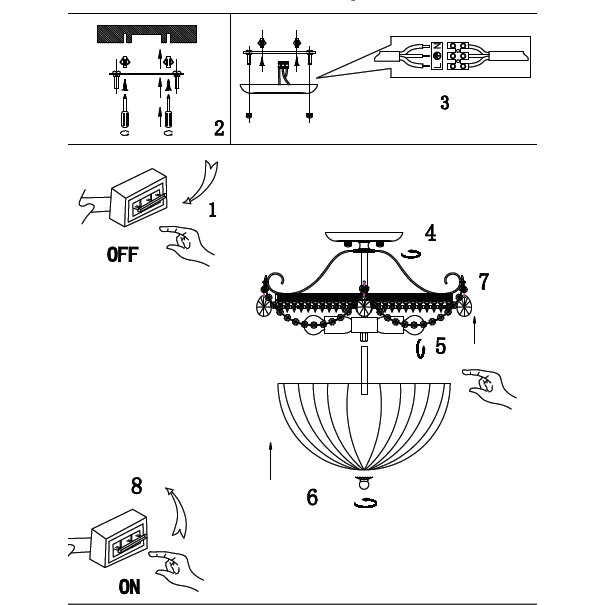 2

N
L

3

1

OFF

4

7

5

6

8

ON