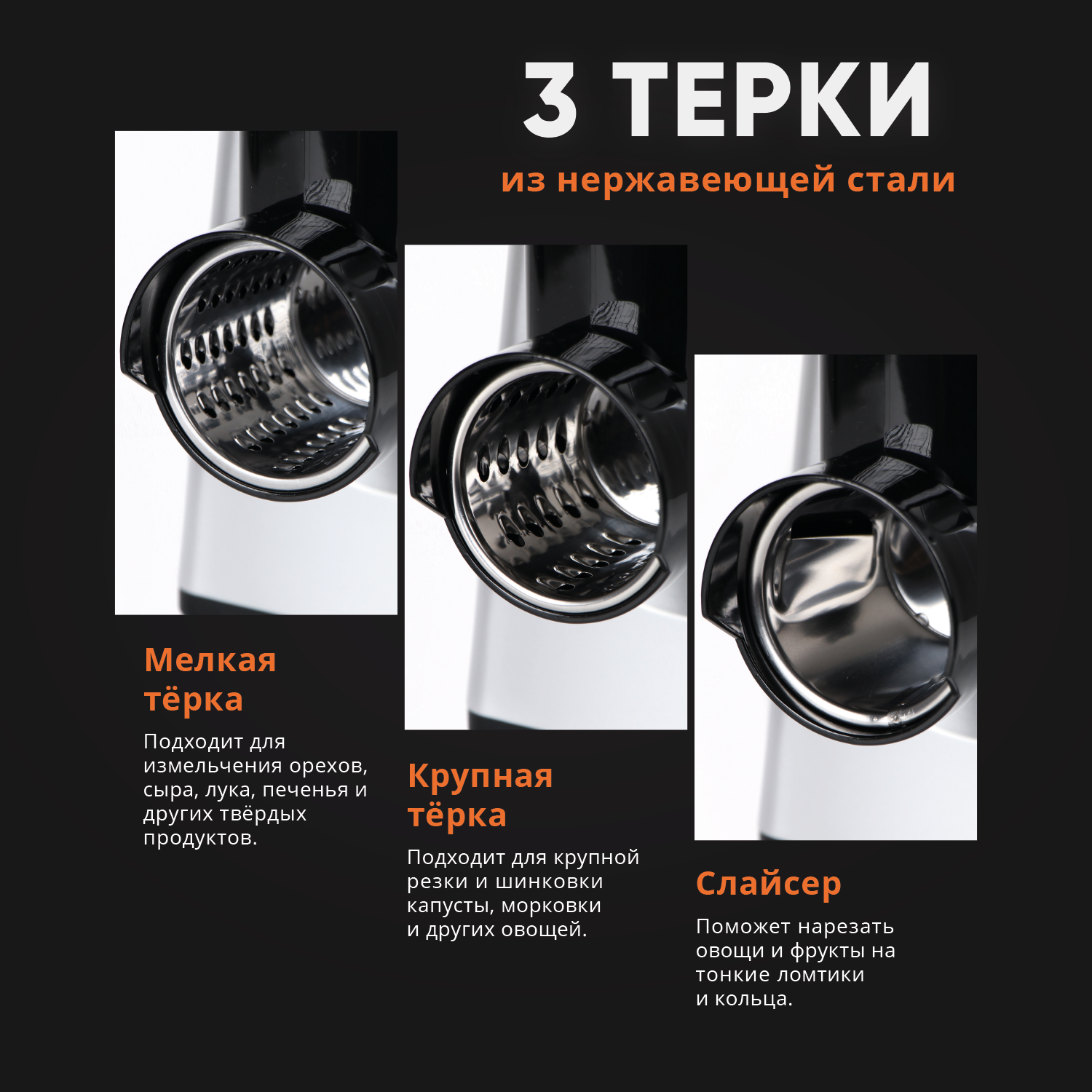 3 ТЕРКИ
из нержавеющей стали

Мелкая тёрка

Подходит для измельчения орехов, сыра, лука, печенья и других твёрдых продуктов.

Крупная тёрка

Подходит для крупной резки и шинковки капусты, морковки и других овощей.

Слайсер

Поможет нарезать овощи и фрукты на тонкие ломтики и кольца.