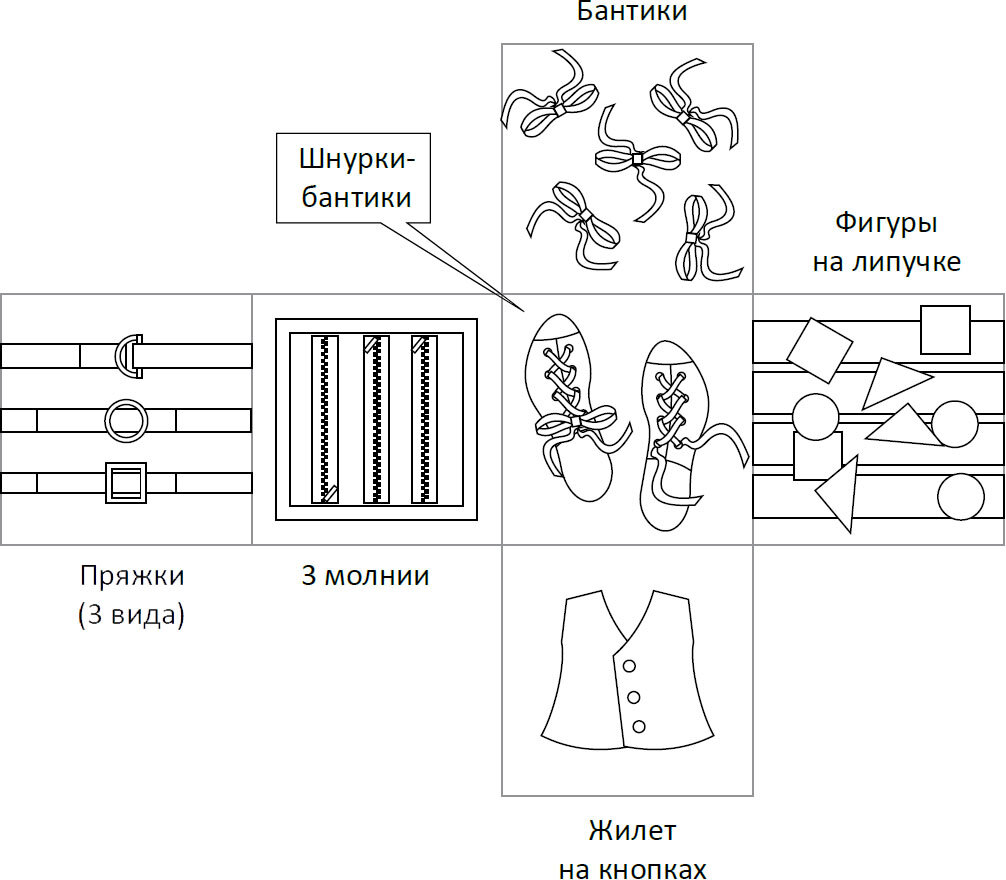 Бантики

Шнурки-бантики

Фигуры на липучке

Пряжки (3 вида)

3 молнии

Жилет на кнопках