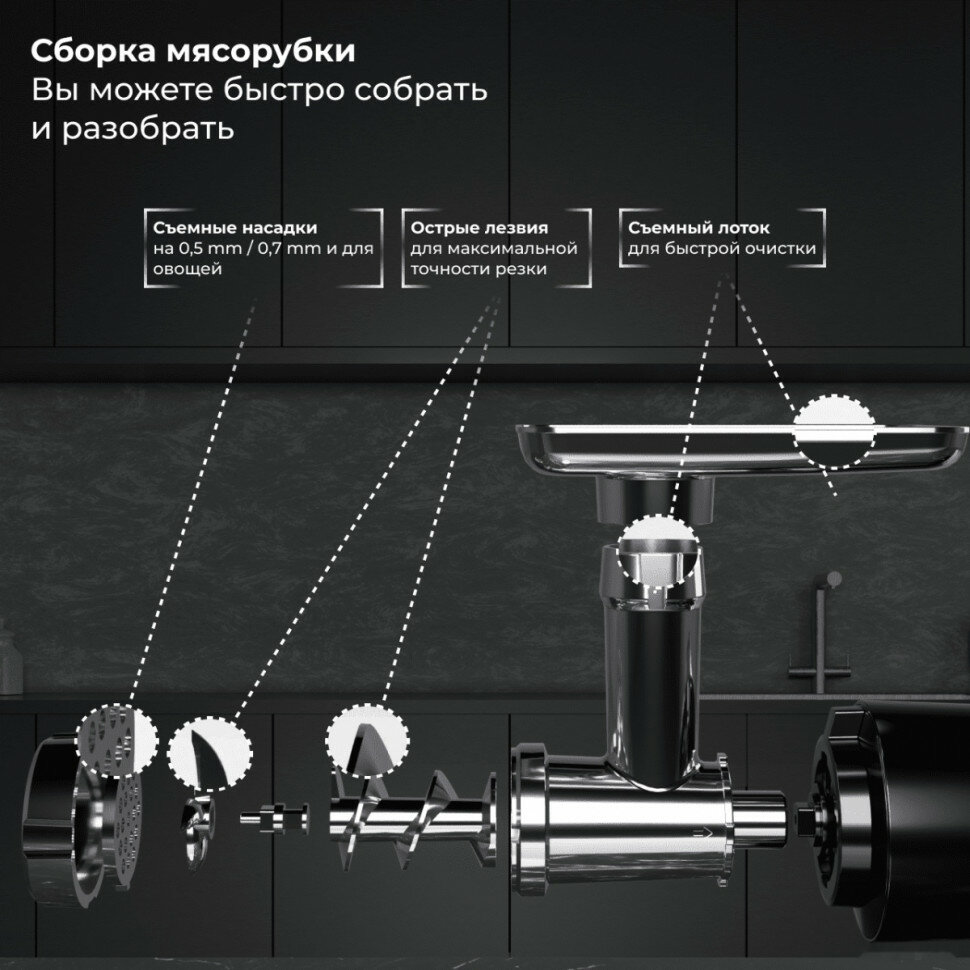 Сборка мясорубки
Вы можете быстро собрать и разобрать

Съемные насадки
на 0,5 mm / 0,7 mm и для овощей

Острые лезвия
для максимальной точности резки

Съемный лоток
для быстрой очистки