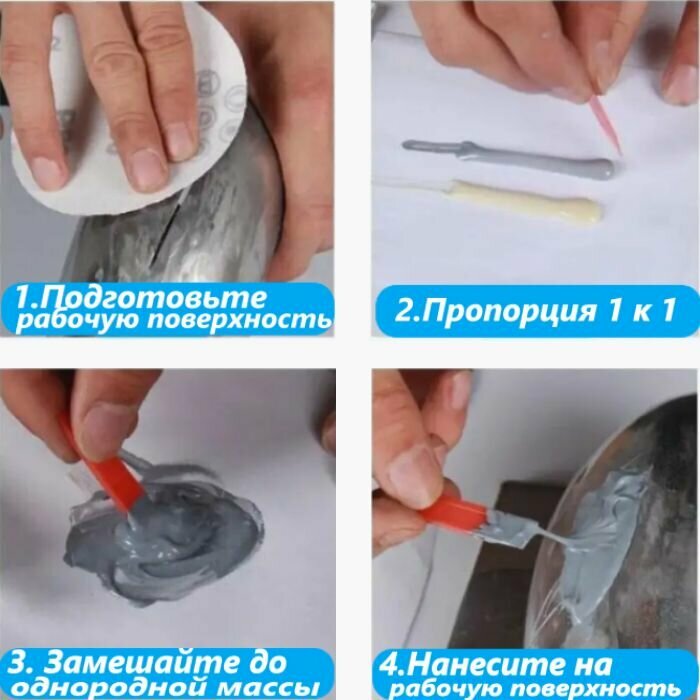 1.Подготовьте рабочую поверхность

2.Пропорция 1 к 1

3. Замешайте до однородной массы

4.Нанесите на рабочую поверхность