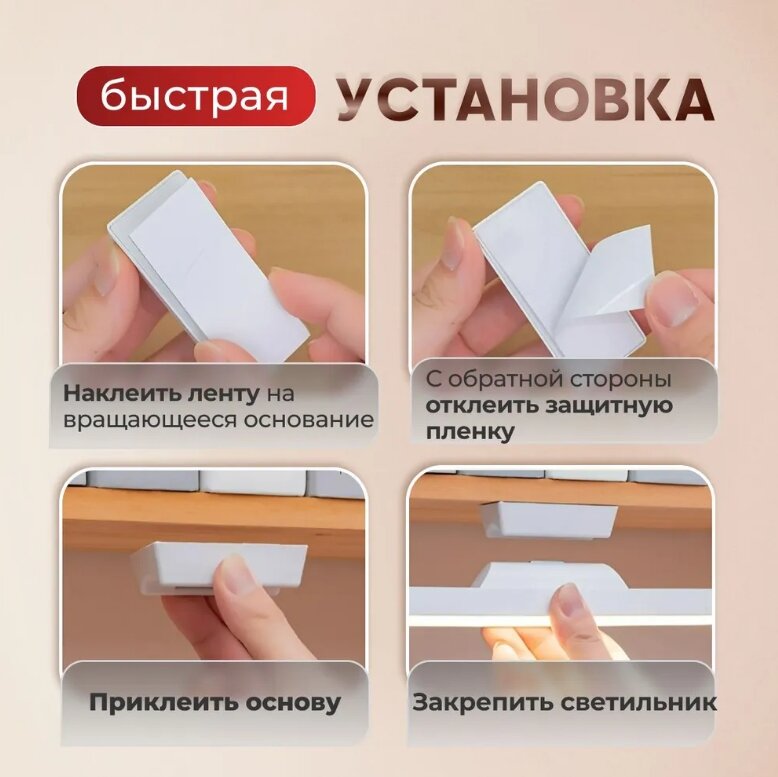 быстрая УСТАНОВКА

Наклеить ленту на вращающееся основание

С обратной стороны отклеить защитную пленку

Приклеить основу

Закрепить светильник