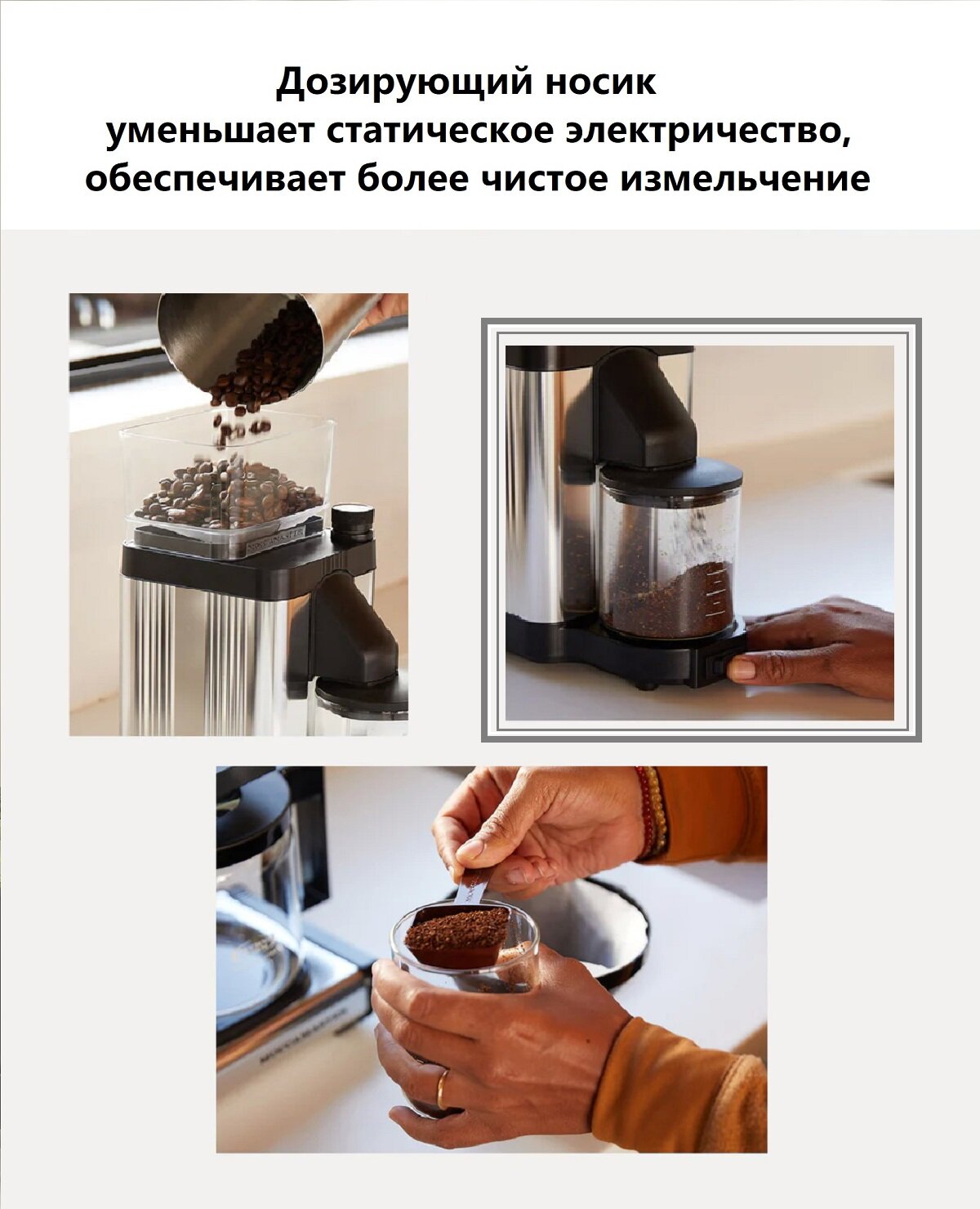 Дозирующий носик
уменьшает статическое электричество,
обеспечивает более чистое измельчение