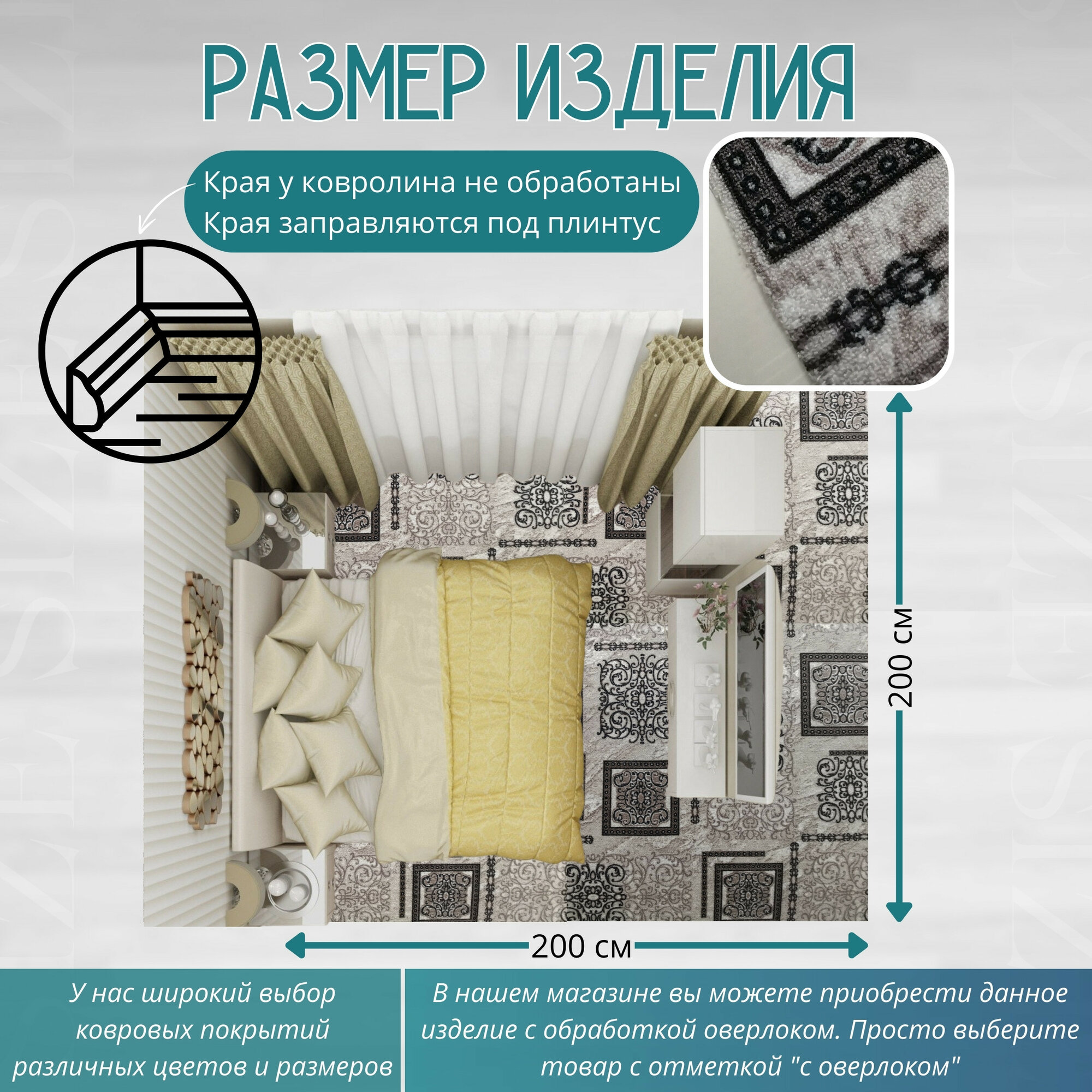 РАЗМЕР ИЗДЕЛИЯ

Края у ковролина не обработаны
Края заправляются под плинтус

200 см

200 см

У нас широкий выбор ковровых покрытий различных цветов и размеров

В нашем магазине вы можете приобрести данное изделие с обработкой оверлоком. Просто выберите товар с отметкой "с оверлоком"