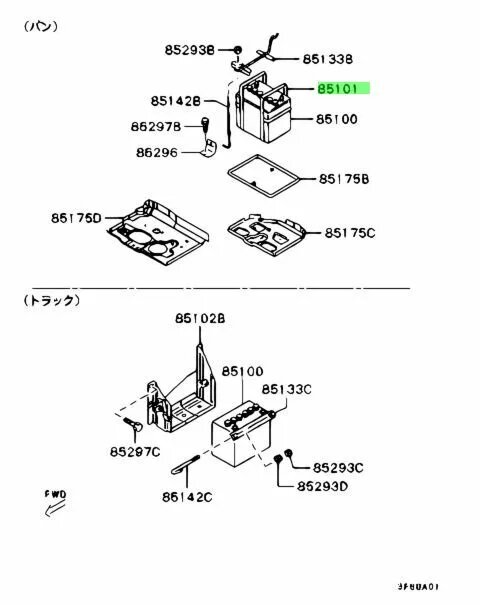 (バン)

85293B
85133B
85101
85142B
85100
86297B
86296
85175B
85175D
85175C

(トラック)

85102B
85100
85133C
85297C
85293C
85293D
85142C
FWD

3F80A01