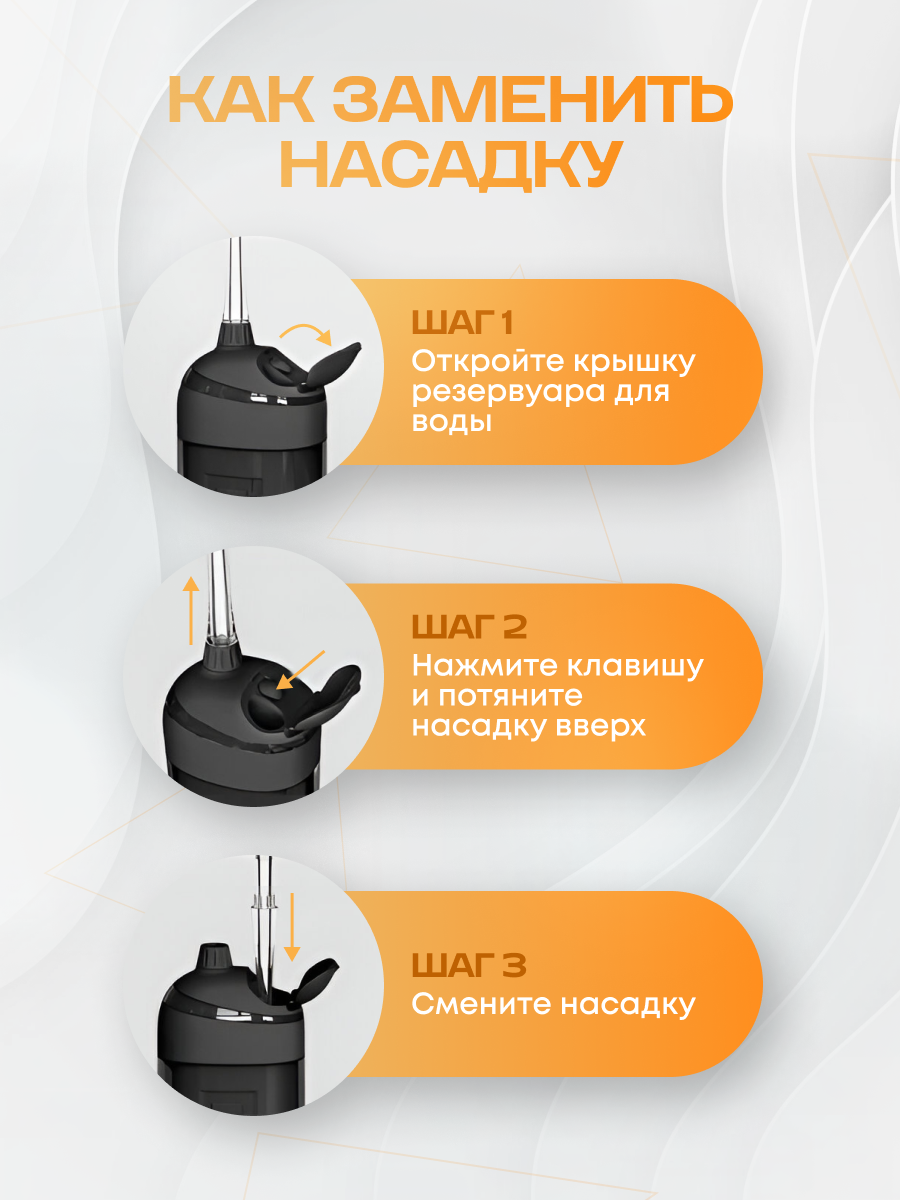 КАК ЗАМЕНИТЬ НАСАДКУ

ШАГ 1
Откройте крышку резервуара для воды

ШАГ 2
Нажмите клавишу и потяните насадку вверх

ШАГ 3
Смените насадку