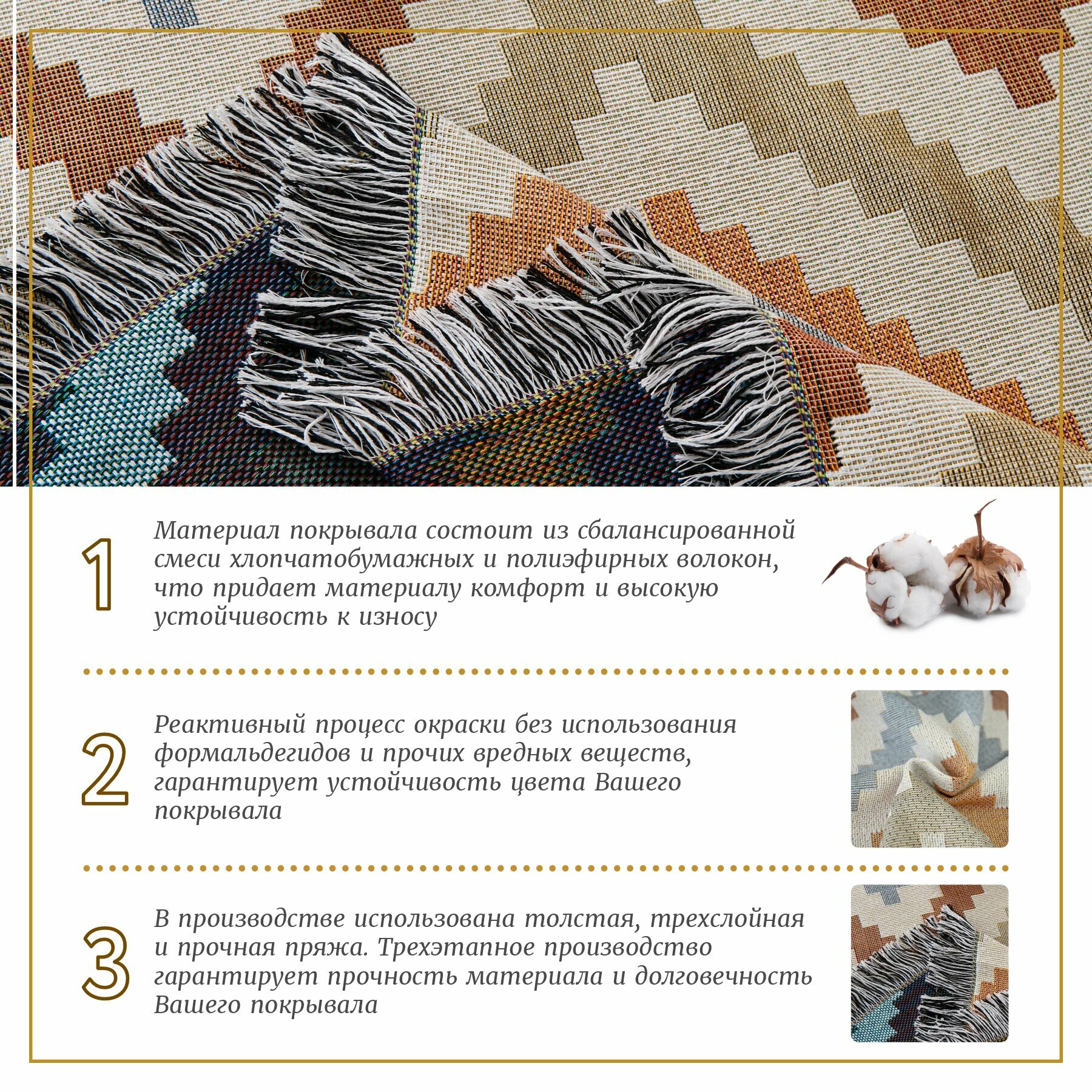 1

Материал покрывала состоит из сбалансированной смеси хлопчатобумажных и полиэфирных волокон, что придает материалу комфорт и высокую устойчивость к износу

2

Реактивный процесс окраски без использования формальдегидов и прочих вредных веществ, гарантирует устойчивость цвета Вашего покрывала

3

В производстве использована толстая, трехслойная и прочная пряжа. Трехэтапное производство гарантирует прочность материала и долговечность Вашего покрывала