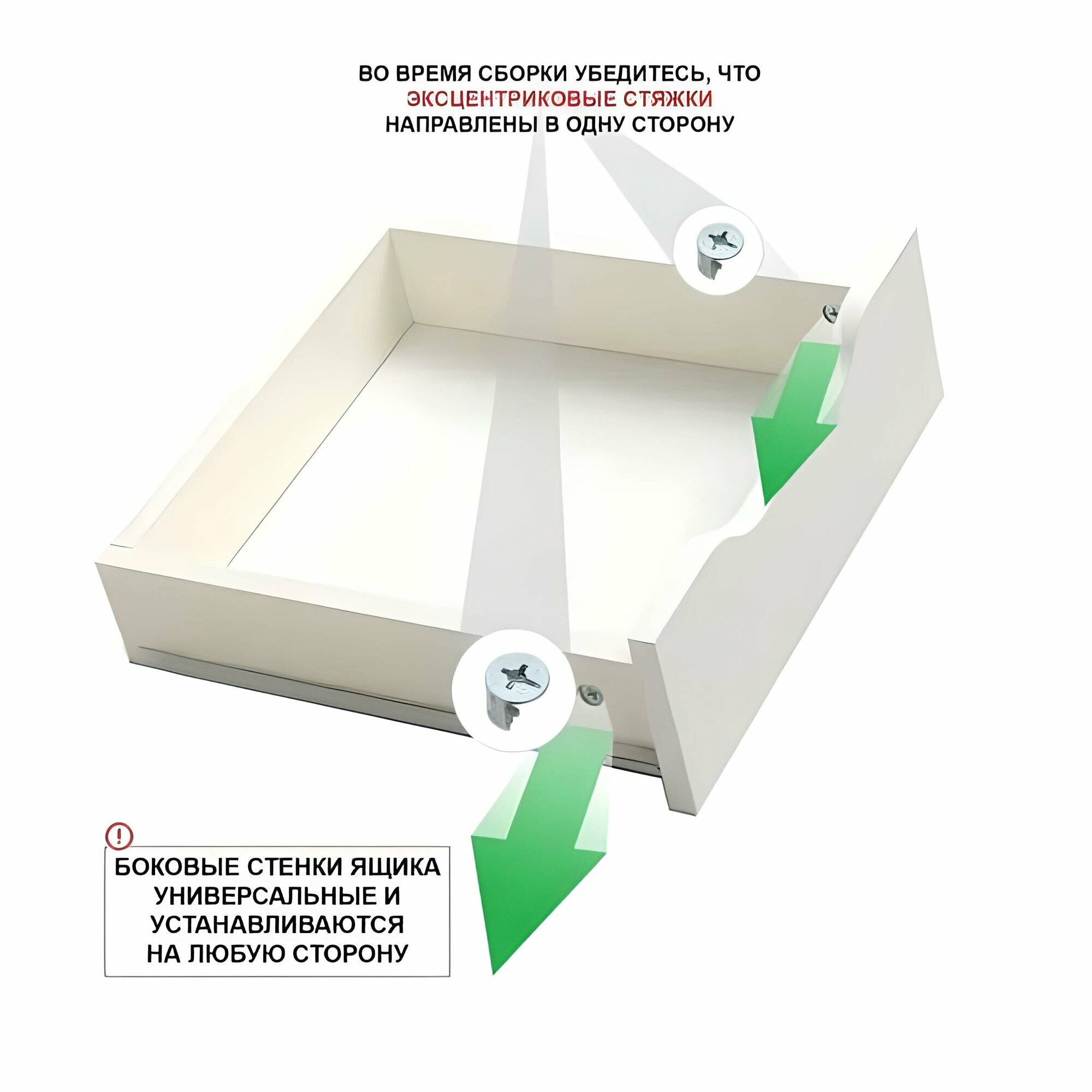 ВО ВРЕМЯ СБОРКИ УБЕДИТЕСЬ, ЧТО ЭКСЦЕНТРИКОВЫЕ СТЯЖКИ НАПРАВЛЕНЫ В ОДНУ СТОРОНУ

!

БОКОВЫЕ СТЕНКИ ЯЩИКА УНИВЕРСАЛЬНЫЕ И УСТАНАВЛИВАЮТСЯ НА ЛЮБУЮ СТОРОНУ