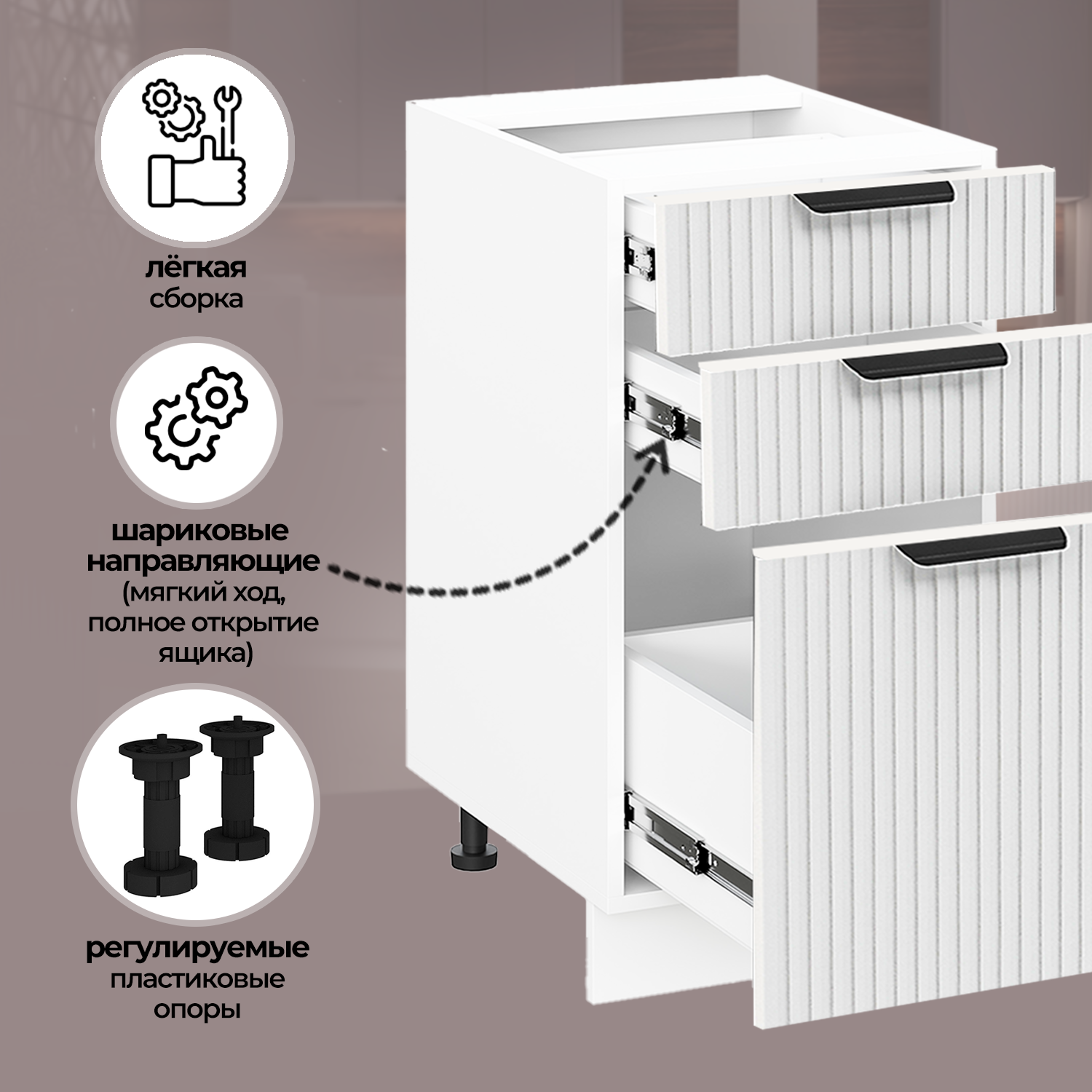 лёгкая сборка

шариковые направляющие (мягкий ход, полное открытие ящика)

регулируемые пластиковые опоры