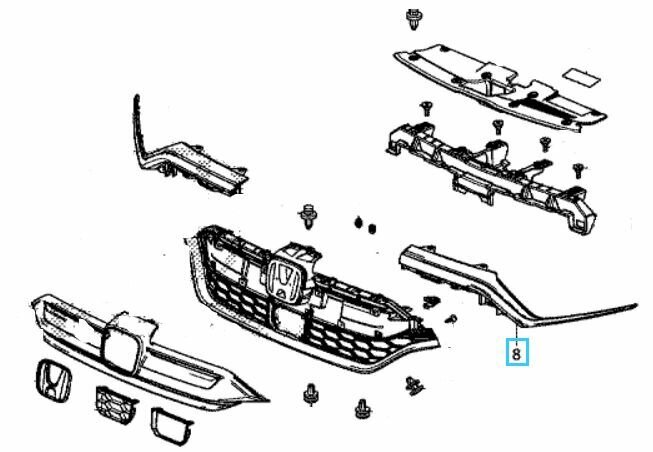 8