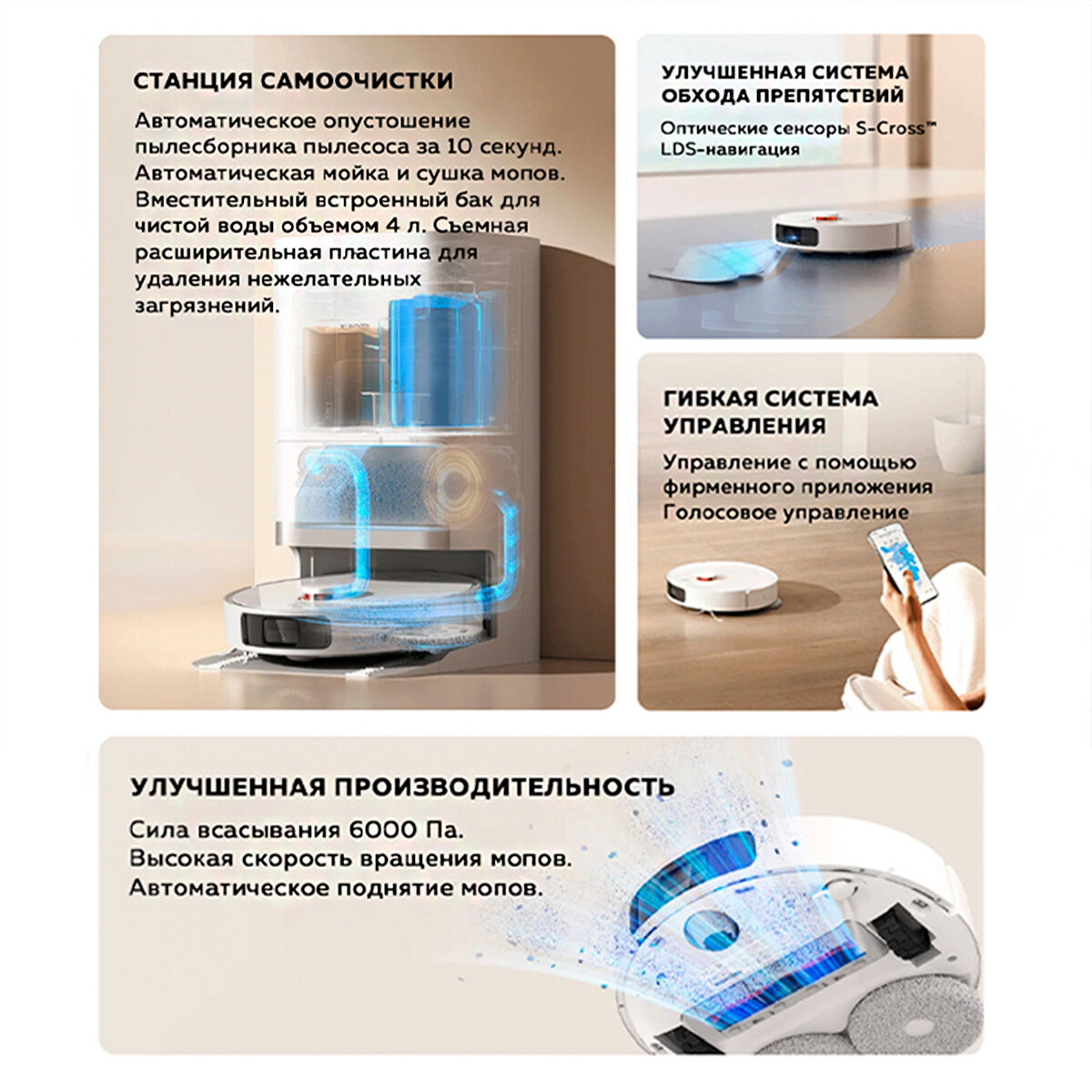 СТАНЦИЯ САМООЧИСТКИ

Автоматическое опустошение пылесборника пылесоса за 10 секунд. Автоматическая мойка и сушка мопов. Вместительный встроенный бак для чистой воды объемом 4 л. Съемная расширительная пластина для удаления нежелательных загрязнений.

УЛУЧШЕННАЯ СИСТЕМА ОБХОДА ПРЕПЯТСТВИЙ

Оптические сенсоры S-Cross™
LDS-навигация

ГИБКАЯ СИСТЕМА УПРАВЛЕНИЯ

Управление с помощью фирменного приложения
Голосовое управление

УЛУЧШЕННАЯ ПРОИЗВОДИТЕЛЬНОСТЬ

Сила всасывания 6000 Па.
Высокая скорость вращения мопов.
Автоматическое поднятие мопов.