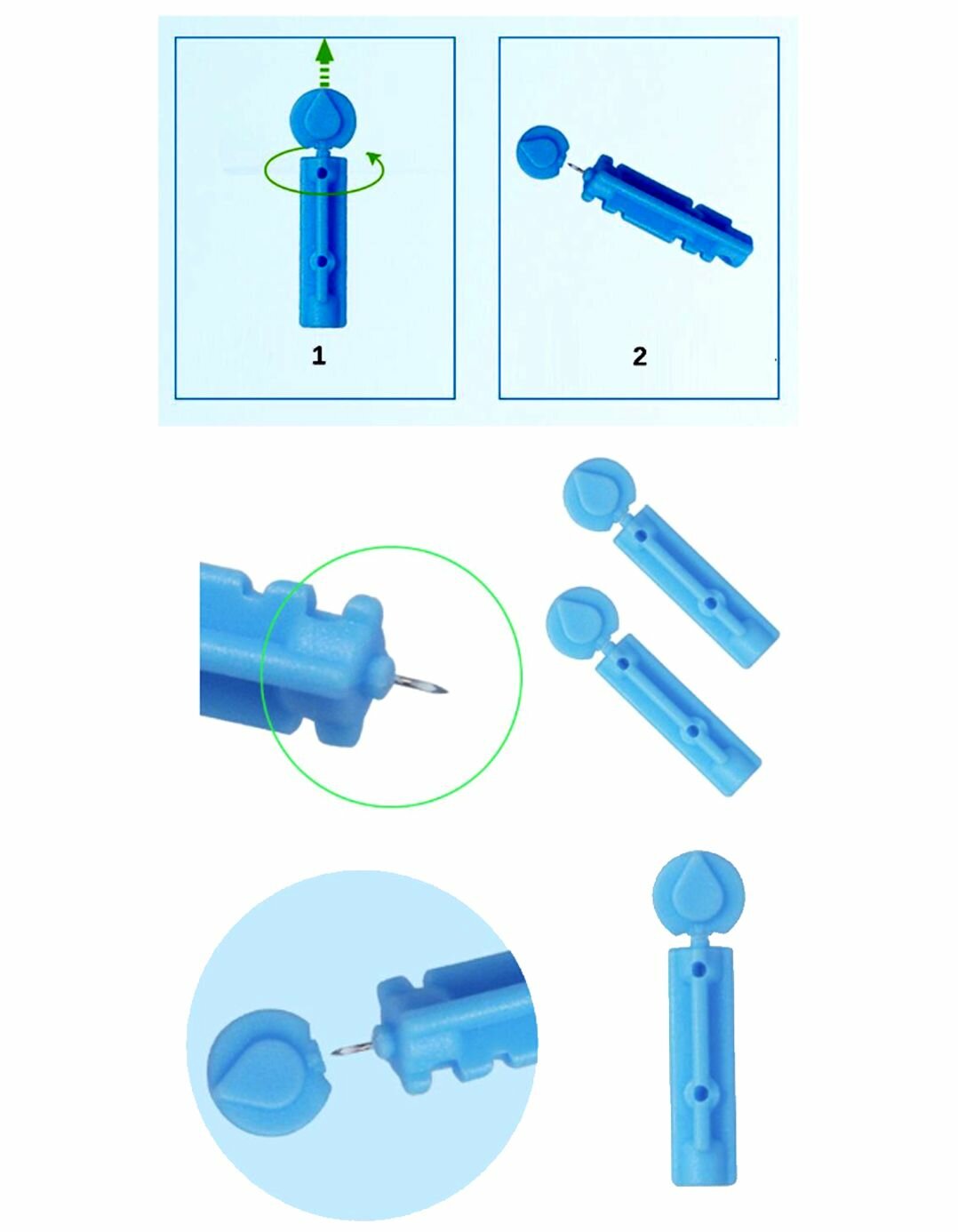 1

2