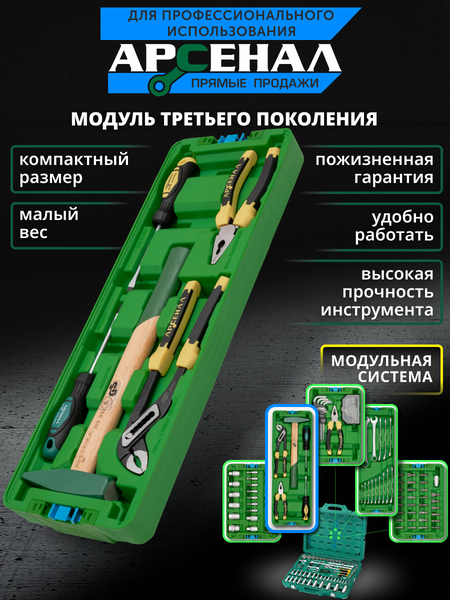 ДЛЯ ПРОФЕССИОНАЛЬНОГО ИСПОЛЬЗОВАНИЯ

АРСЕНАЛ

ПРЯМЫЕ ПРОДАЖИ

МОДУЛЬ ТРЕТЬЕГО ПОКОЛЕНИЯ

компактный размер

малый вес

пожизненная гарантия

удобно работать

высокая прочность инструмента

МОДУЛЬНАЯ СИСТЕМА

АРСЕНАЛ

АРСЕНАЛ