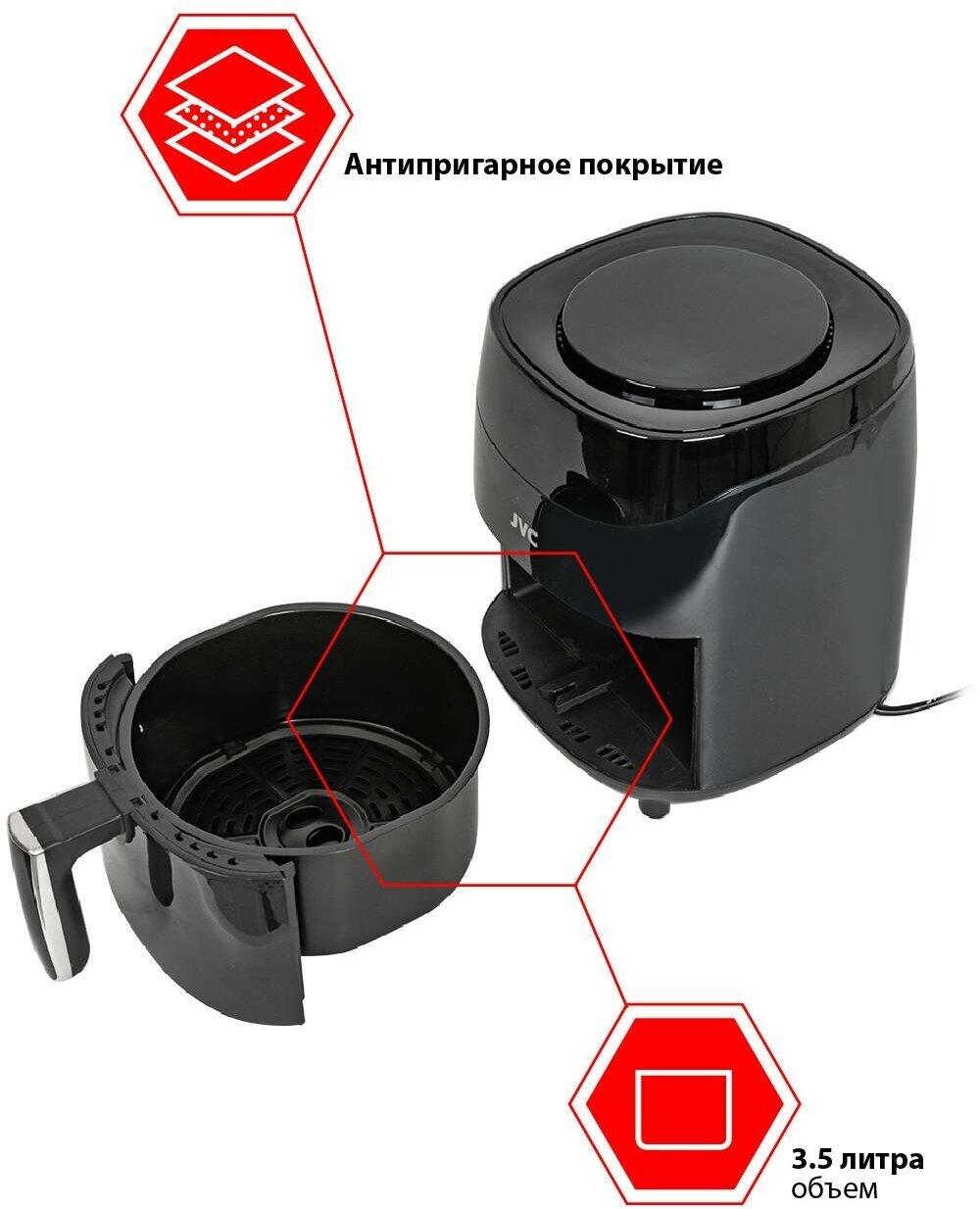 Антипригарное покрытие

JVC

3.5 литра
объем