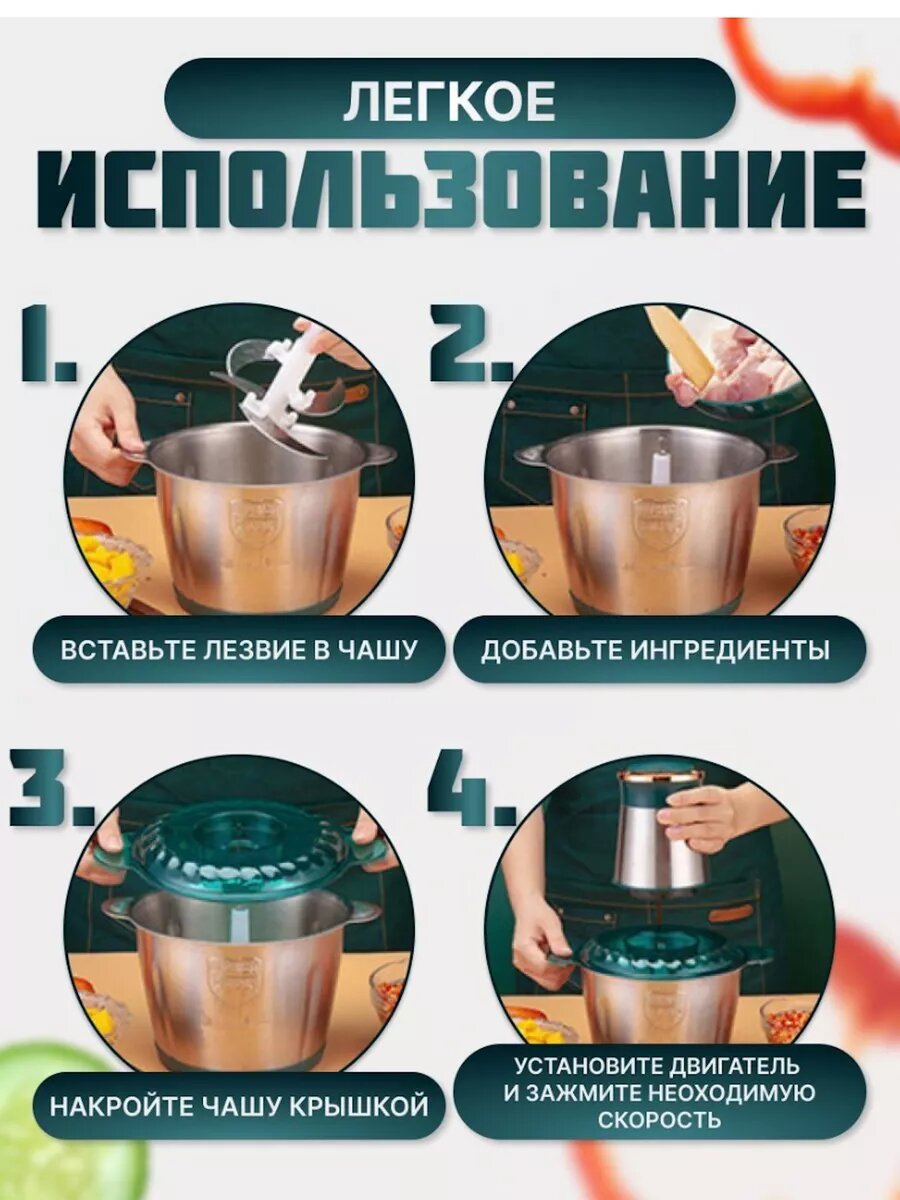 ЛЕГКОЕ
ИСПОЛЬЗОВАНИЕ

1.
ВСТАВЬТЕ ЛЕЗВИЕ В ЧАШУ

2.
ДОБАВЬТЕ ИНГРЕДИЕНТЫ

3.
НАКРОЙТЕ ЧАШУ КРЫШКОЙ

4.
УСТАНОВИТЕ ДВИГАТЕЛЬ И ЗАЖМИТЕ НЕОХОДИМУЮ СКОРОСТЬ