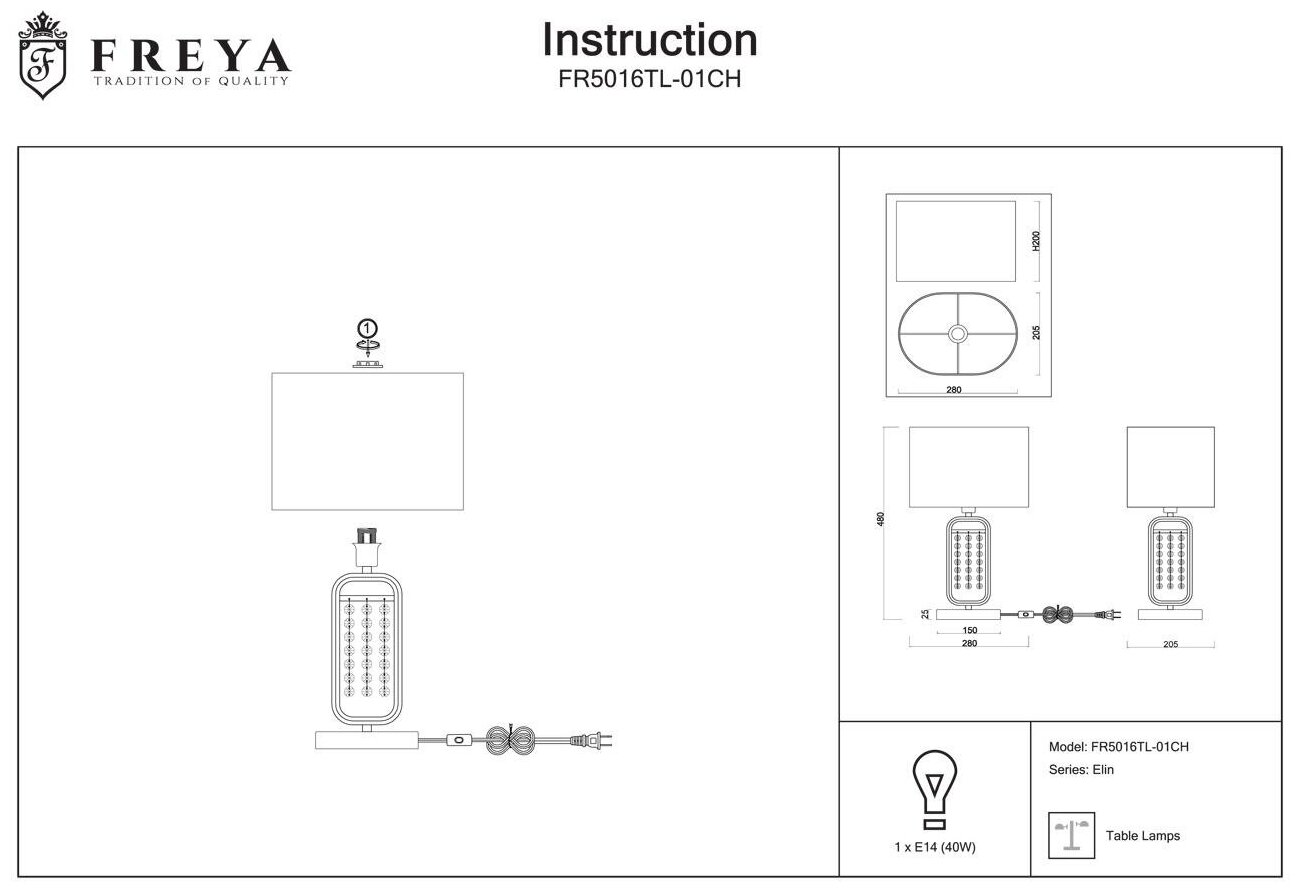 F
FREYA
TRADITION OF QUALITY

Instruction
FR5016TL-01CH

1

H200
205
280
480
25
150
280
205

1 x E14 (40W)

Model: FR5016TL-01CH
Series: Elin

Table Lamps