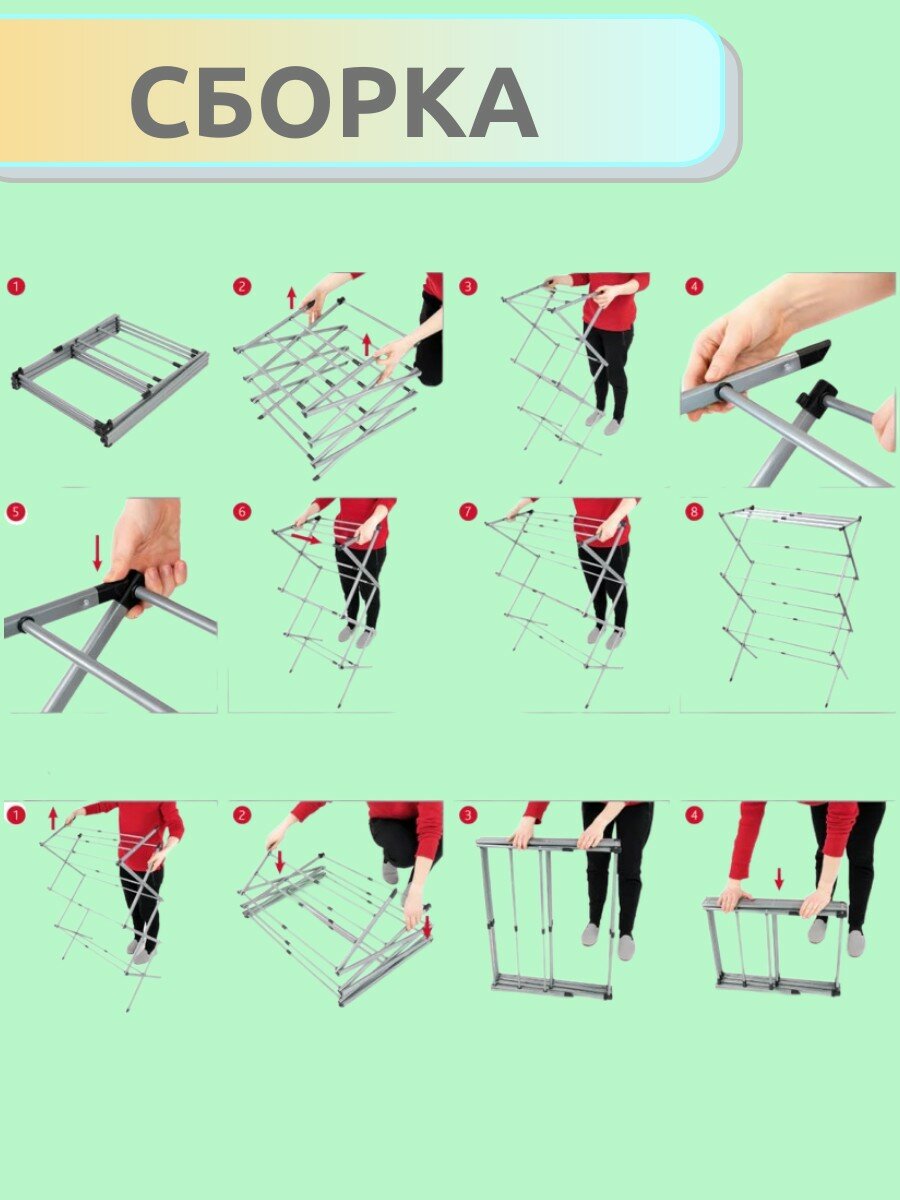 СБОРКА

1
2
3
4
5
6
7
8

1
2
3
4