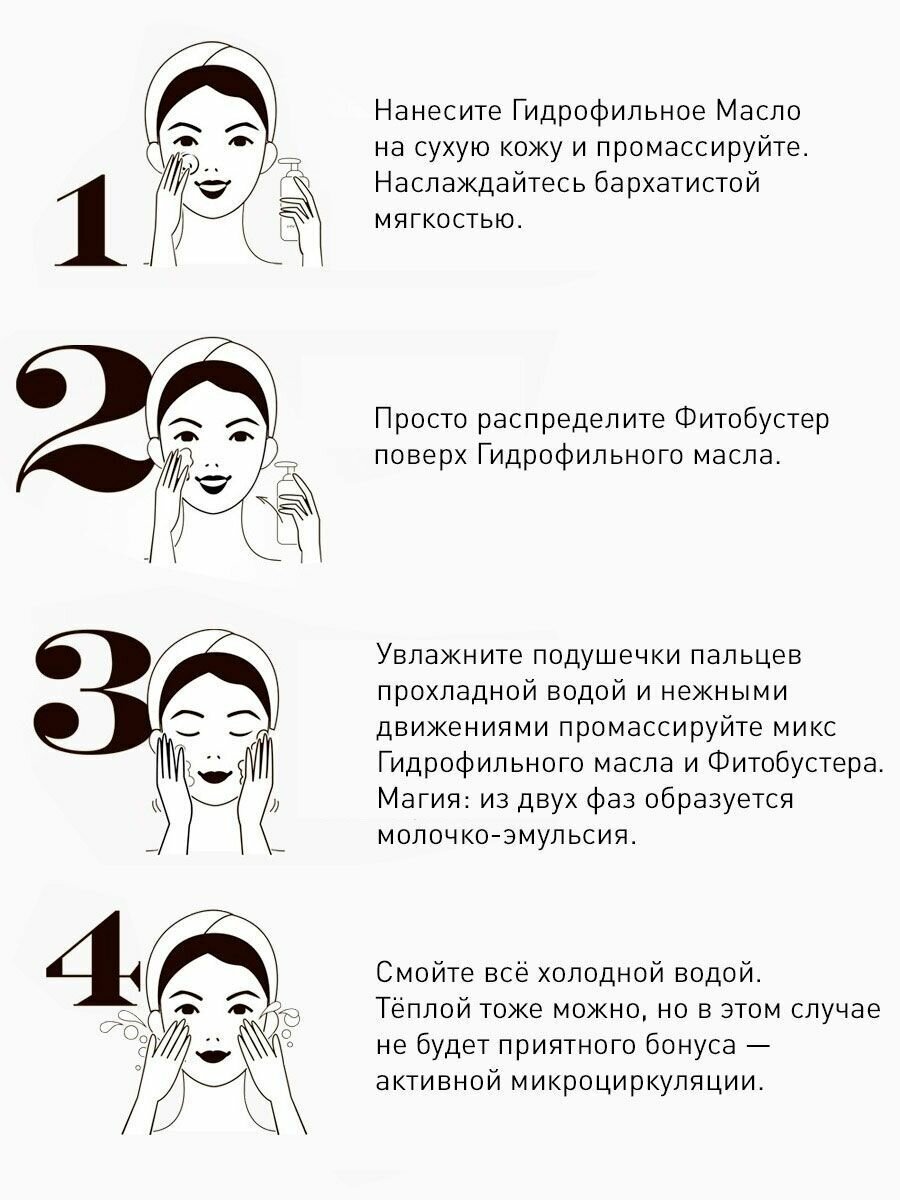 1

Нанесите Гидрофильное Масло на сухую кожу и промассируйте. Наслаждайтесь бархатистой мягкостью.

2

Просто распределите Фитобустер поверх Гидрофильного масла.

3

Увлажните подушечки пальцев прохладной водой и нежными движениями промассируйте микс Гидрофильного масла и Фитобустера. Магия: из двух фаз образуется молочко-эмульсия.

4

Смойте всё холодной водой. Тёплой тоже можно, но в этом случае не будет приятного бонуса — активной микроциркуляции.