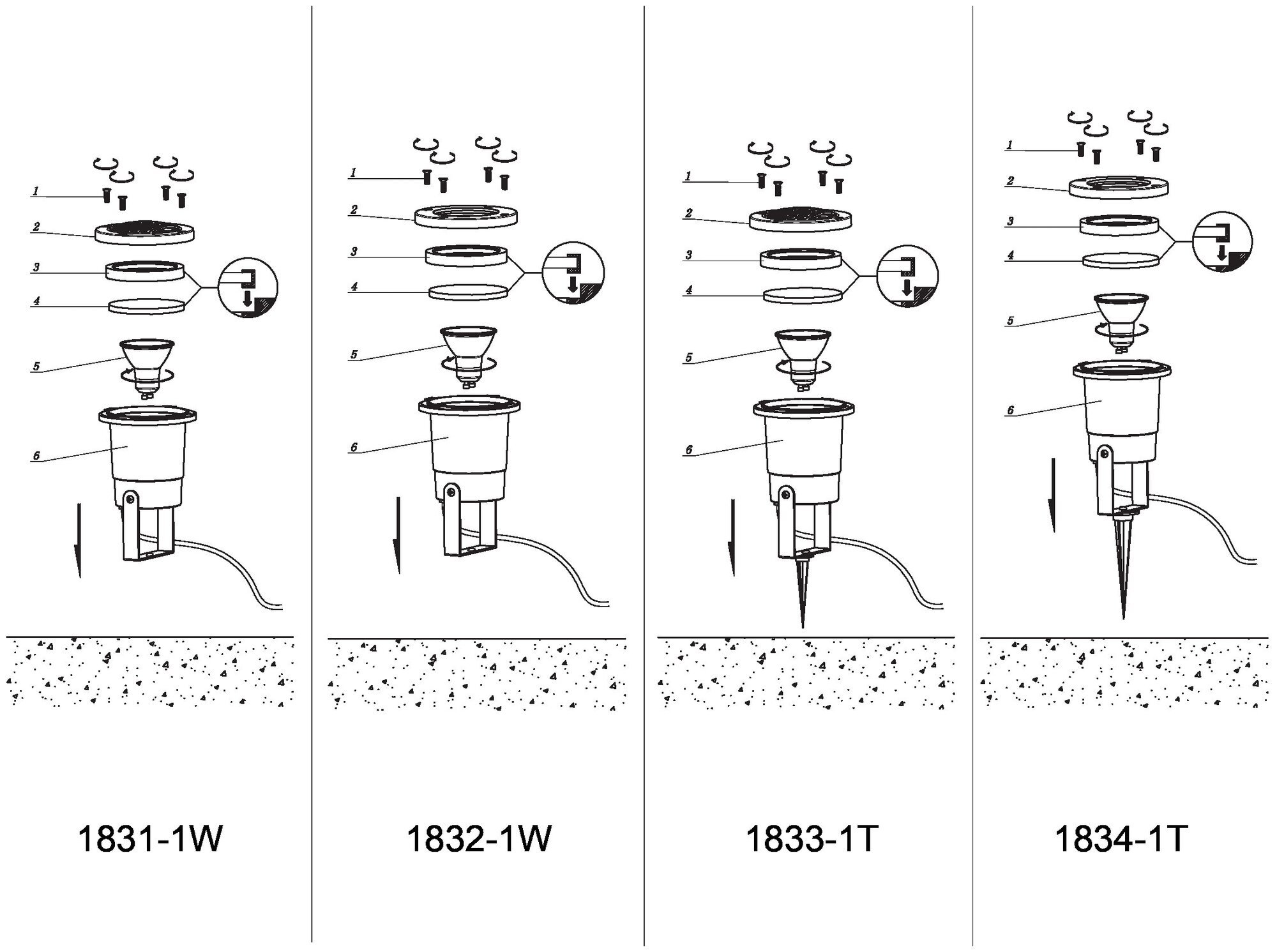 1
2
3
4
5
6

1831-1W

1
2
3
4
5
6

1832-1W

1
2
3
4
5
6

1833-1T

1
2
3
4
5
6

1834-1T