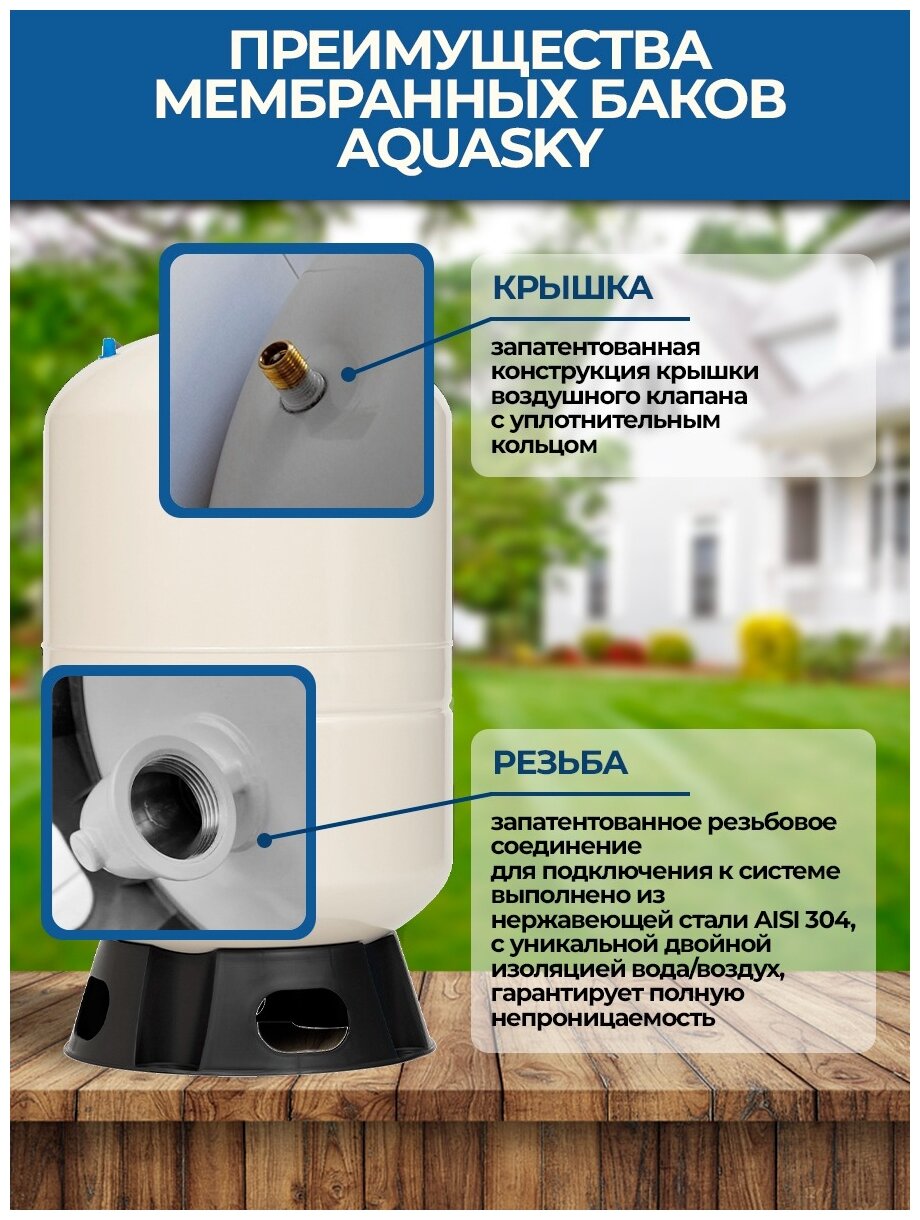 ПРЕИМУЩЕСТВА МЕМБРАННЫХ БАКОВ AQUASKY

КРЫШКА

запатентованная конструкция крышки воздушного клапана с уплотнительным кольцом

РЕЗЬБА

запатентованное резьбовое соединение для подключения к системе выполнено из нержавеющей стали AISI 304, с уникальной двойной изоляцией вода/воздух, гарантирует полную непроницаемость