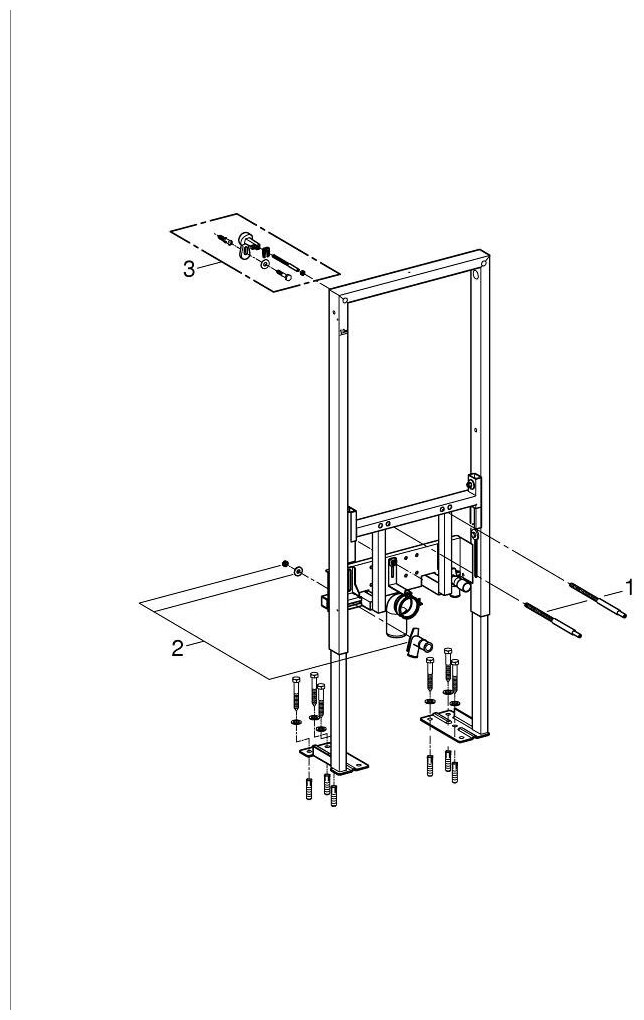 3
1
2