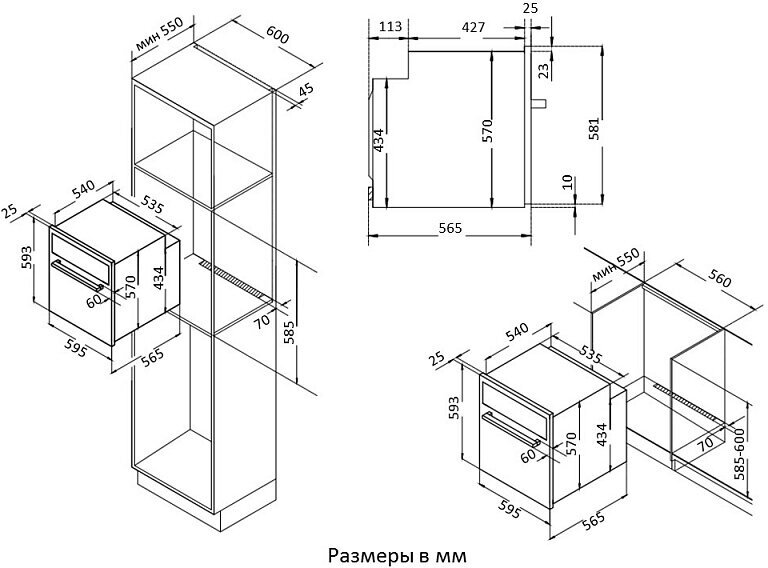 мин 550
600
45
540
535
25
593
570
434
60
70
585
595
565

113
427
25
23
434
570
581
10
565

мин 550
560
540
535
25
593
570
434
60
70
585-600
595
565

Размеры в мм