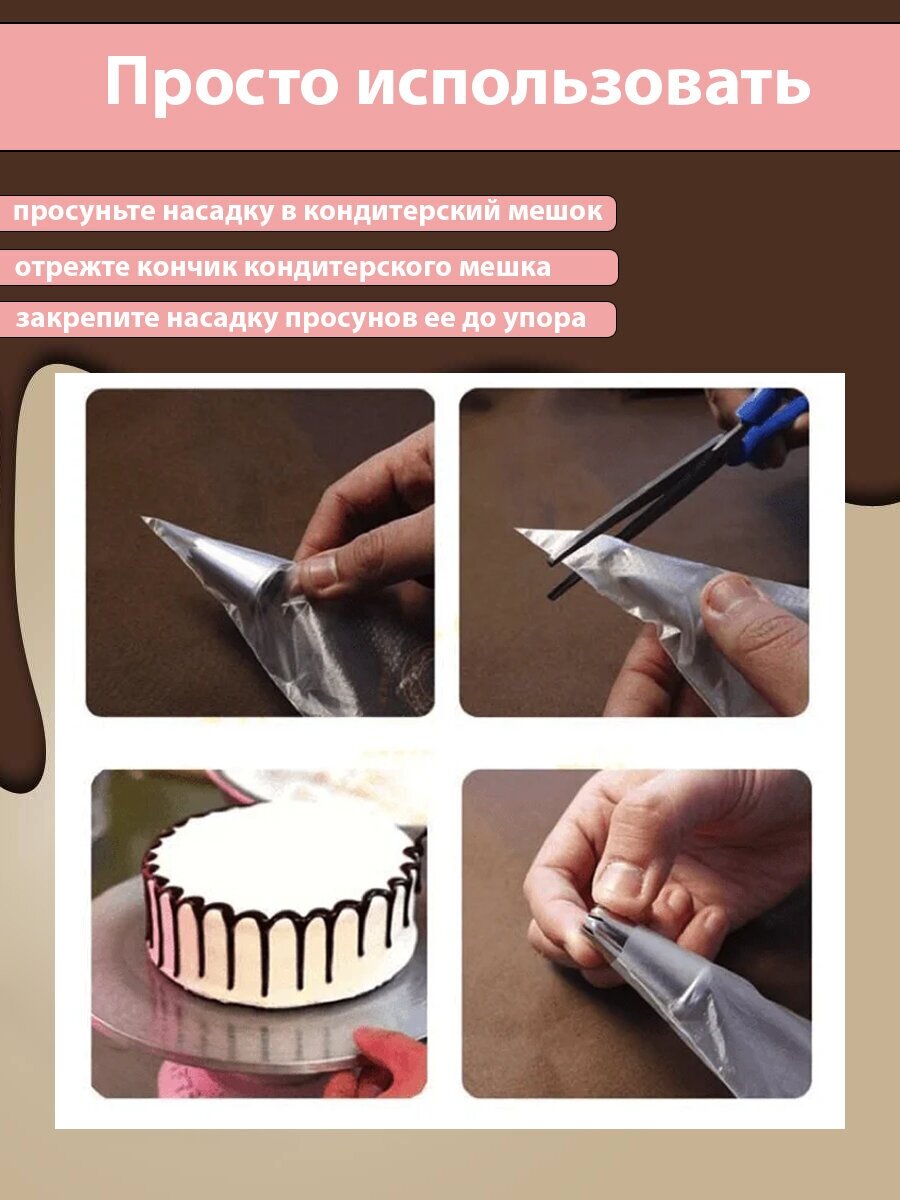 Просто использовать

просуньте насадку в кондитерский мешок

отрежте кончик кондитерского мешка

закрепите насадку просунов ее до упора