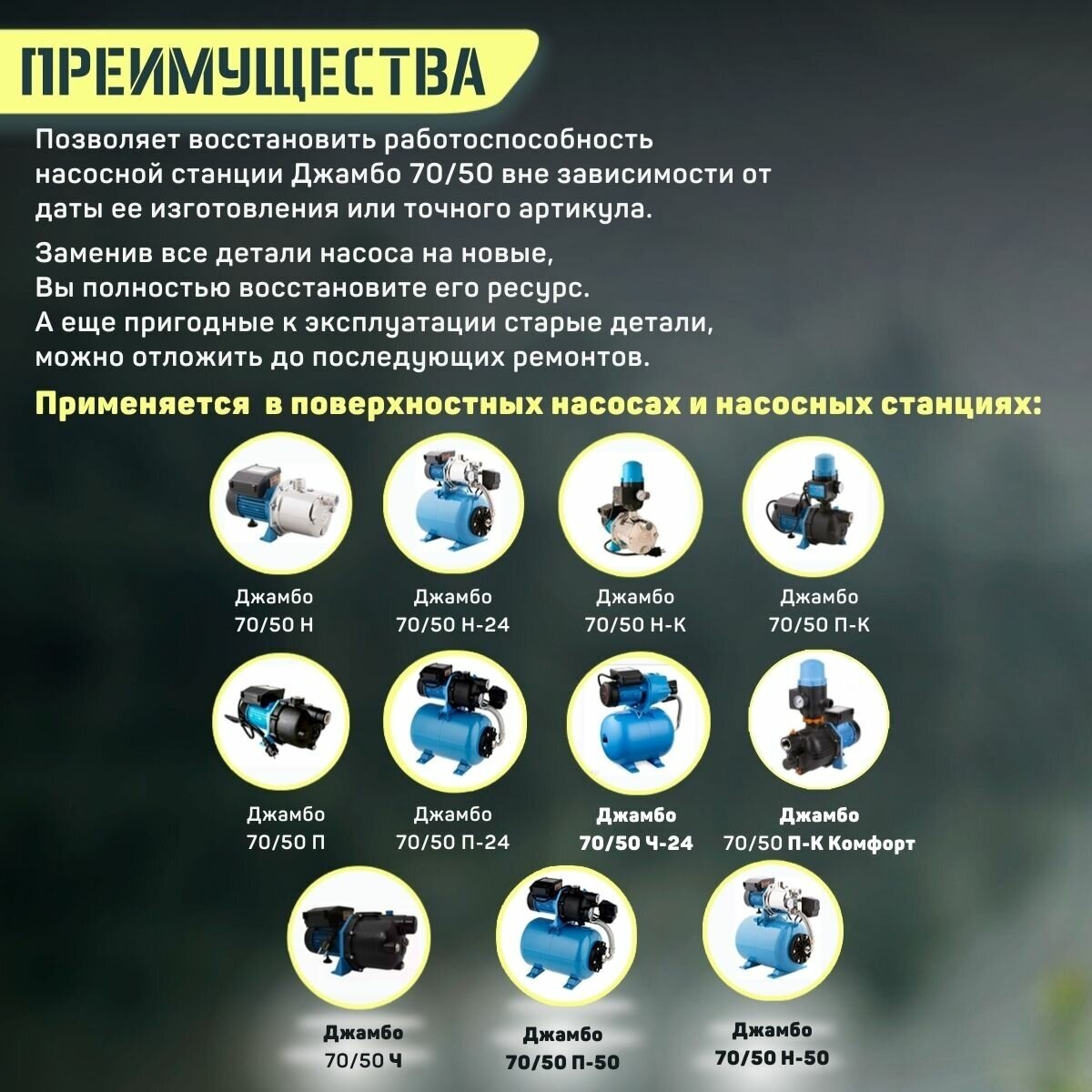 ПРЕИМУЩЕСТВА

Позволяет восстановить работоспособность насосной станции Джамбо 70/50 вне зависимости от даты ее изготовления или точного артикула.

Заменив все детали насоса на новые, Вы полностью восстановите его ресурс. А еще пригодные к эксплуатации старые детали, можно отложить до последующих ремонтов.

Применяется в поверхностных насосах и насосных станциях:

Джамбо 70/50 Н

Джамбо 70/50 Н-24

Джамбо 70/50 Н-К

Джамбо 70/50 П-К

Джамбо 70/50 П

Джамбо 70/50 П-24

Джамбо 70/50 Ч-24

Джамбо 70/50 П-К Комфорт

Джамбо 70/50 Ч

Джамбо 70/50 П-50

Джамбо 70/50 Н-50