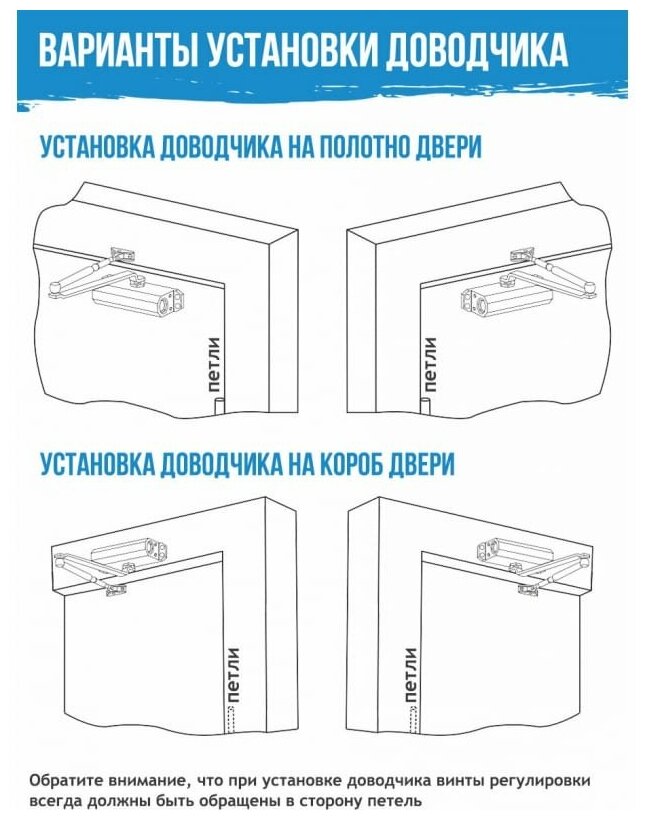 ВАРИАНТЫ УСТАНОВКИ ДОВОДЧИКА

УСТАНОВКА ДОВОДЧИКА НА ПОЛОТНО ДВЕРИ

петли

петли

УСТАНОВКА ДОВОДЧИКА НА КОРОБ ДВЕРИ

петли

петли

Обратите внимание, что при установке доводчика винты регулировки всегда должны быть обращены в сторону петель