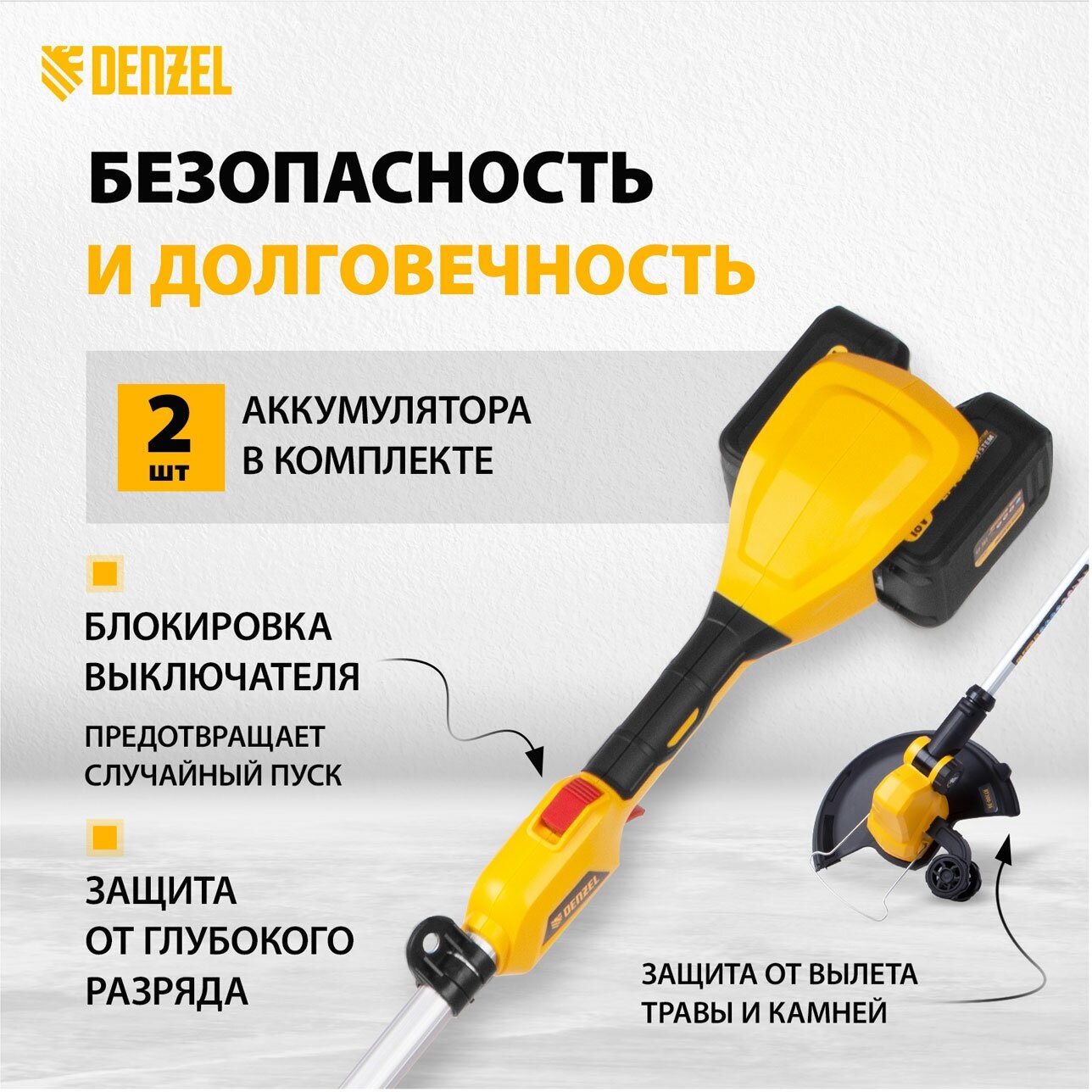 DENZEL

БЕЗОПАСНОСТЬ
И ДОЛГОВЕЧНОСТЬ

2 шт

АККУМУЛЯТОРА
В КОМПЛЕКТЕ

БЛОКИРОВКА
ВЫКЛЮЧАТЕЛЯ

ПРЕДОТВРАЩАЕТ
СЛУЧАЙНЫЙ ПУСК

ЗАЩИТА
ОТ ГЛУБОКОГО
РАЗРЯДА

DENZEL

ЗАЩИТА ОТ ВЫЛЕТА
ТРАВЫ И КАМНЕЙ