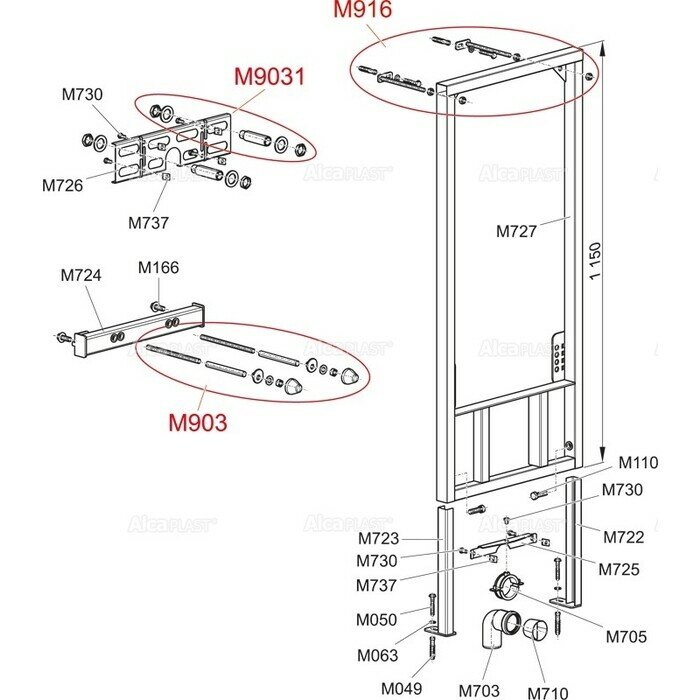 M916

M9031

M730

M726

M737

AlcaPLAST

AlcaPLAST

M727

1 150

M724

M166

AlcaPLAST

AlcaPLAST

M903

M110

M730

AlcaPLAST

AlcaPLAST

AlcaPLAST

M723

M722

M730

M725

M737

M050

M705

M063

M049

M703

M710