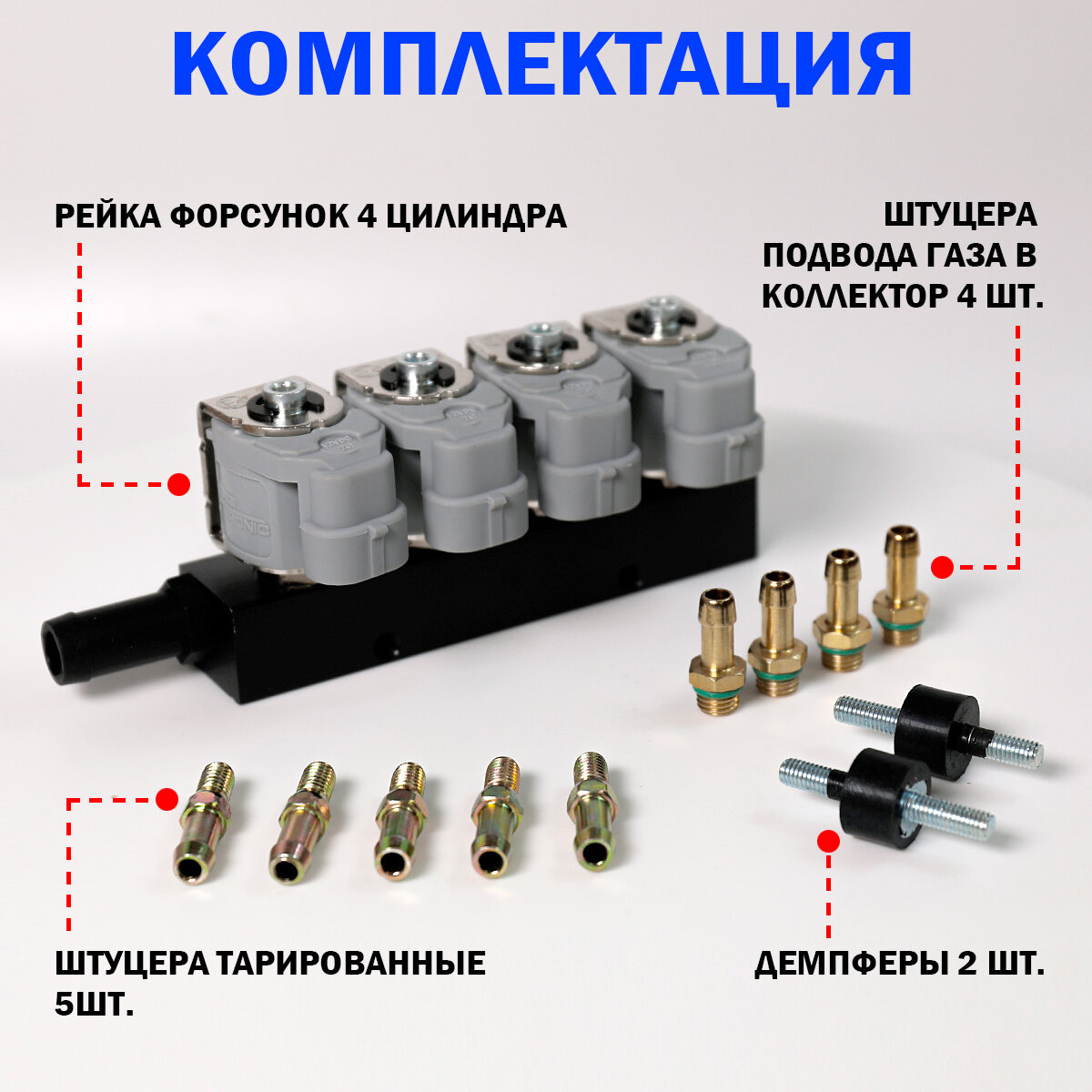 КОМПЛЕКТАЦИЯ

РЕЙКА ФОРСУНОК 4 ЦИЛИНДРА

ШТУЦЕРА ПОДВОДА ГАЗА В КОЛЛЕКТОР 4 ШТ.

ШТУЦЕРА ТАРИРОВАННЫЕ 5ШТ.

ДЕМПФЕРЫ 2 ШТ.