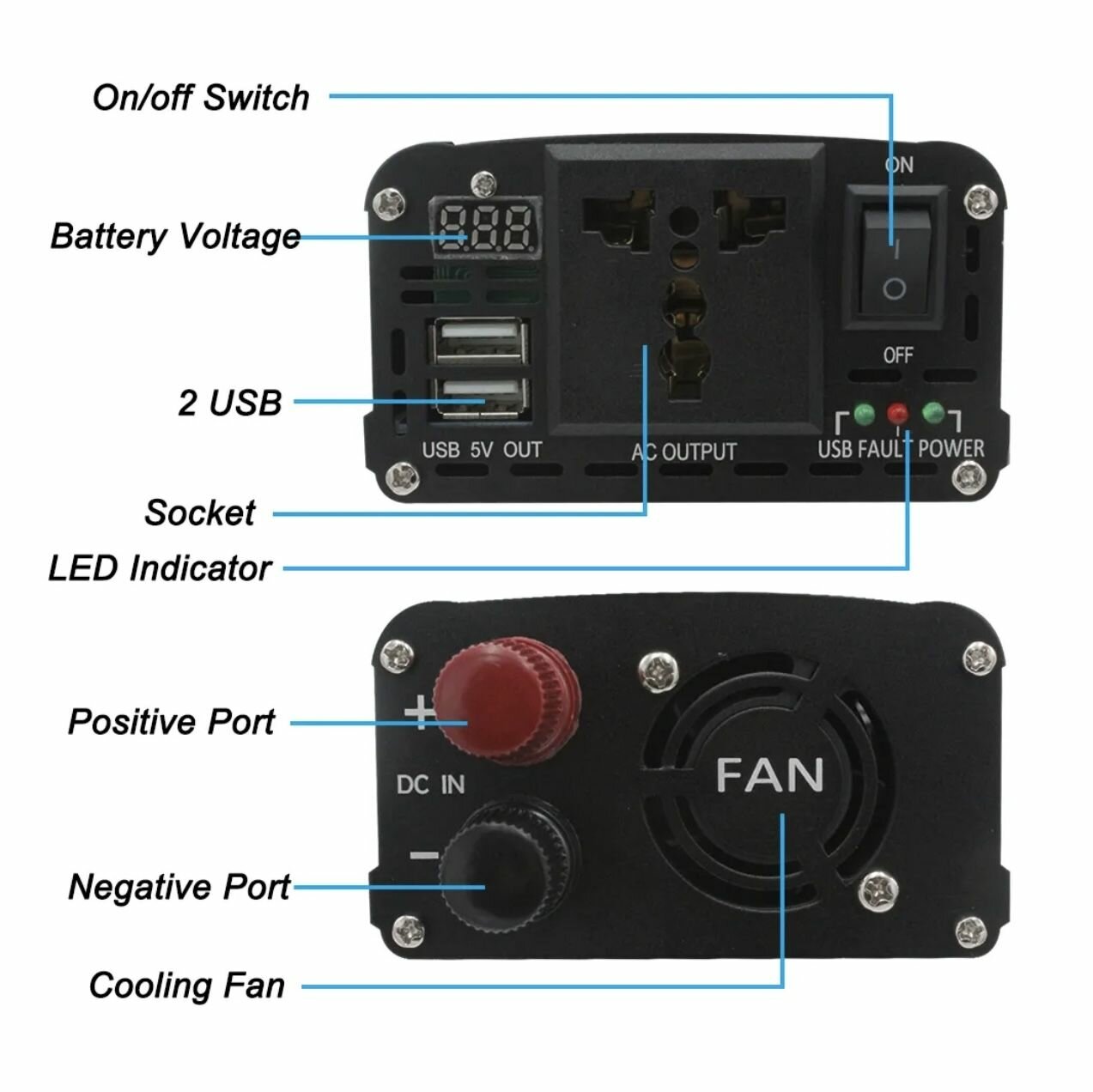 On/off Switch

ON

Battery Voltage

888

OFF

2 USB

USB 5V OUT

AC OUTPUT

USB FAULT POWER

Socket

LED Indicator

Positive Port

+

DC IN

FAN

−

Negative Port

Cooling Fan