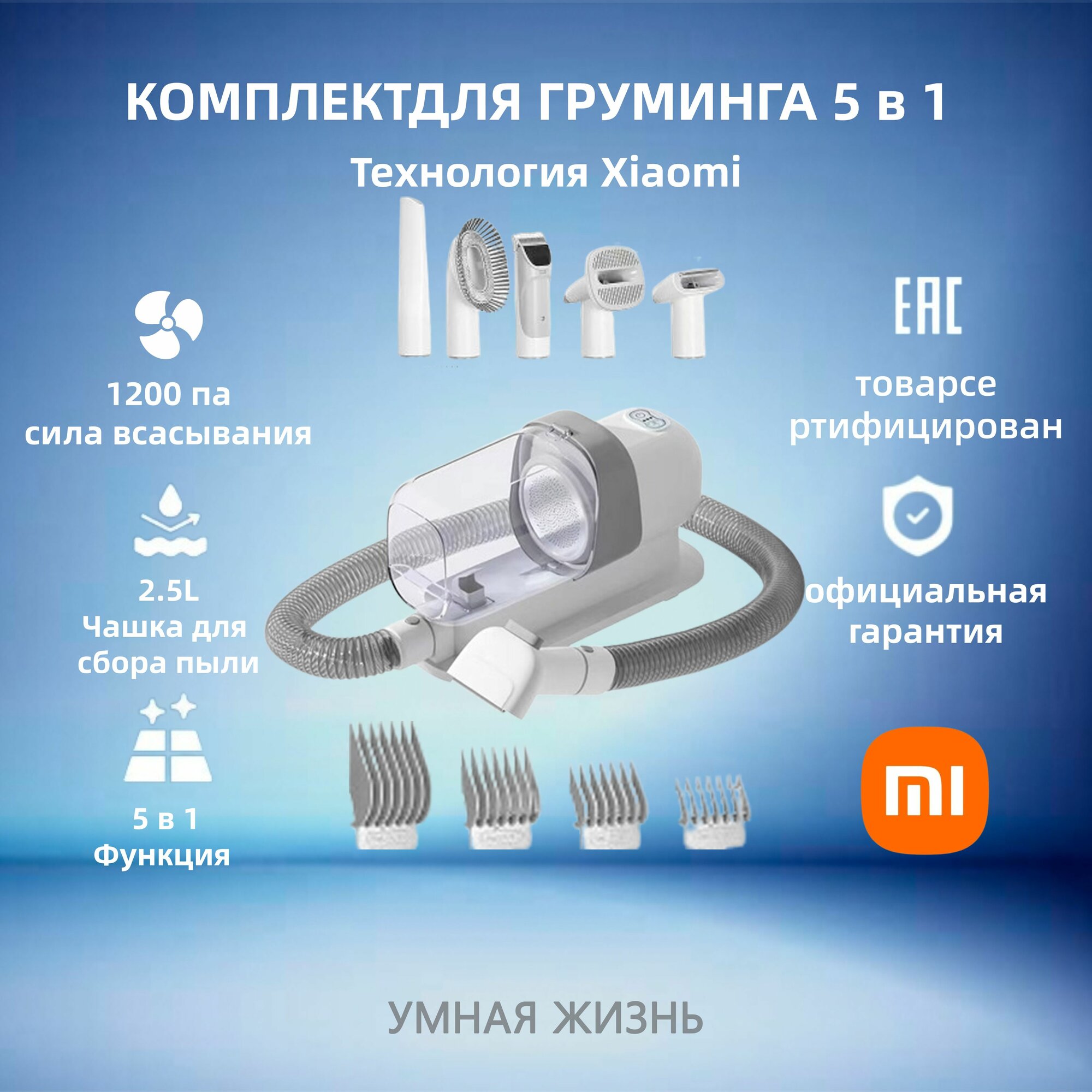 КОМПЛЕКТДЛЯ ГРУМИНГА 5 в 1

Технология Xiaomi

1200 па
сила всасывания

2.5L
Чашка для
сбора пыли

5 в 1
Функция

EAC

товарсе
ртифицирован

официальная
гарантия

MI

УМНАЯ ЖИЗНЬ