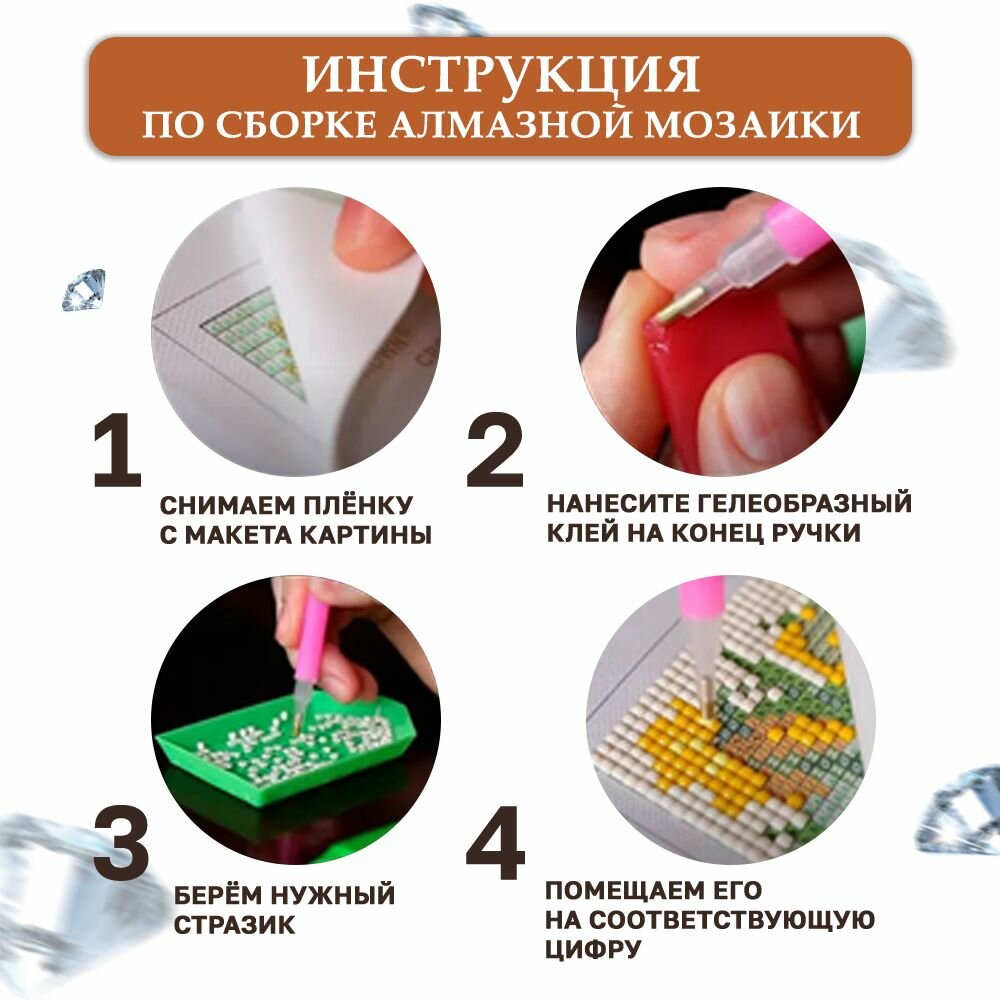 ИНСТРУКЦИЯ
ПО СБОРКЕ АЛМАЗНОЙ МОЗАИКИ

1
СНИМАЕМ ПЛЁНКУ С МАКЕТА КАРТИНЫ

2
НАНЕСИТЕ ГЕЛЕОБРАЗНЫЙ КЛЕЙ НА КОНЕЦ РУЧКИ

3
БЕРЁМ НУЖНЫЙ СТРАЗИК

4
ПОМЕЩАЕМ ЕГО НА СООТВЕТСТВУЮЩУЮ ЦИФРУ