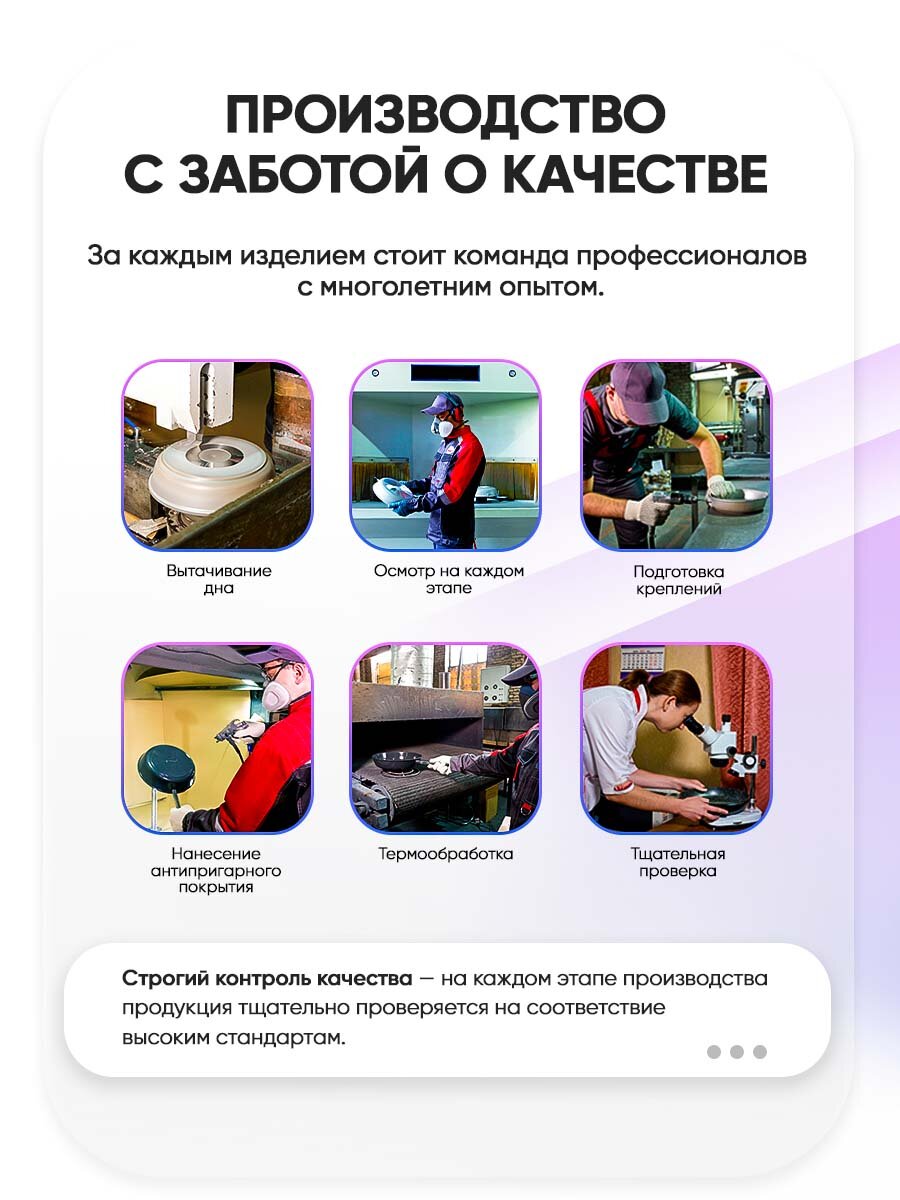 ПРОИЗВОДСТВО С ЗАБОТОЙ О КАЧЕСТВЕ

За каждым изделием стоит команда профессионалов с многолетним опытом.

Вытачивание дна

Осмотр на каждом этапе

Подготовка креплений

Нанесение антипригарного покрытия

Термообработка

Тщательная проверка

Строгий контроль качества — на каждом этапе производства продукция тщательно проверяется на соответствие высоким стандартам.