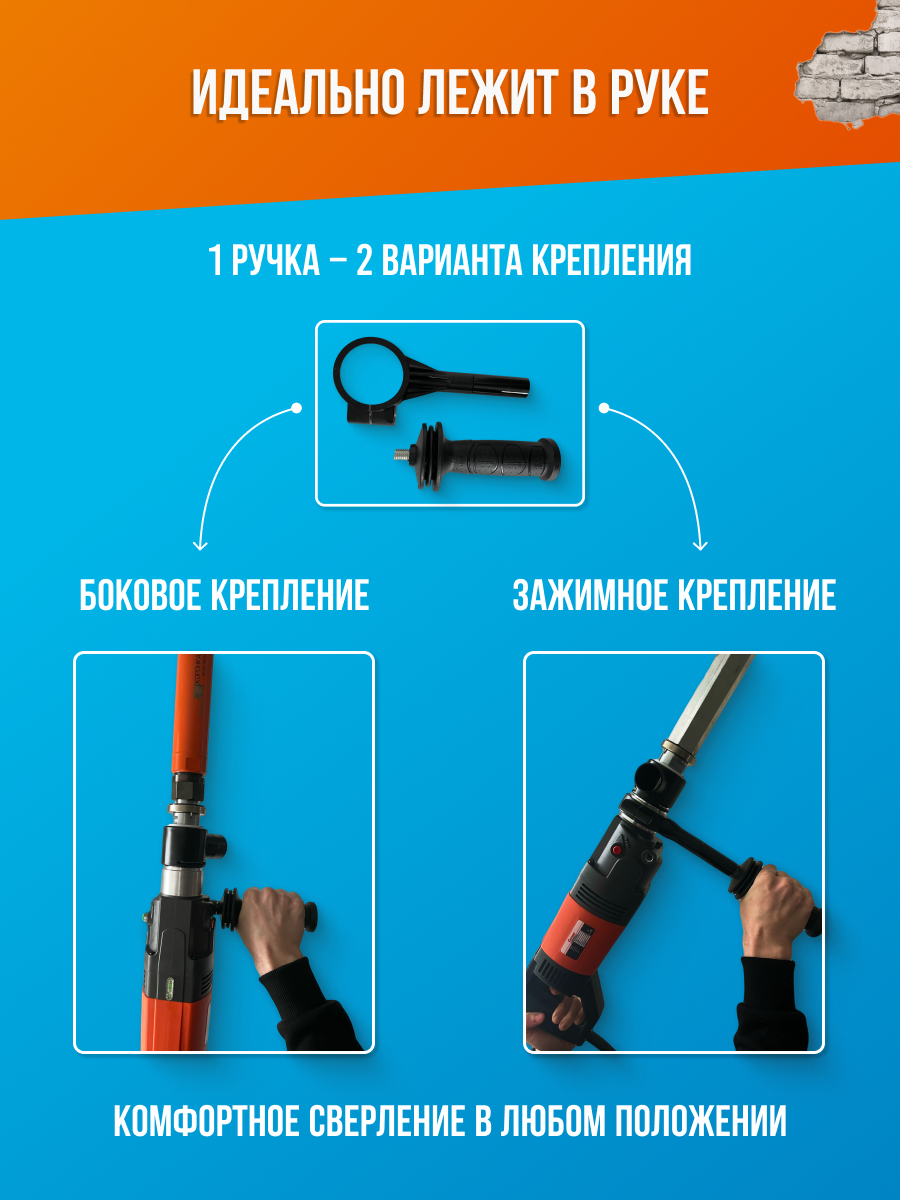 ИДЕАЛЬНО ЛЕЖИТ В РУКЕ

1 РУЧКА – 2 ВАРИАНТА КРЕПЛЕНИЯ

БОКОВОЕ КРЕПЛЕНИЕ

ЗАЖИМНОЕ КРЕПЛЕНИЕ

КОМФОРТНОЕ СВЕРЛЕНИЕ В ЛЮБОМ ПОЛОЖЕНИИ