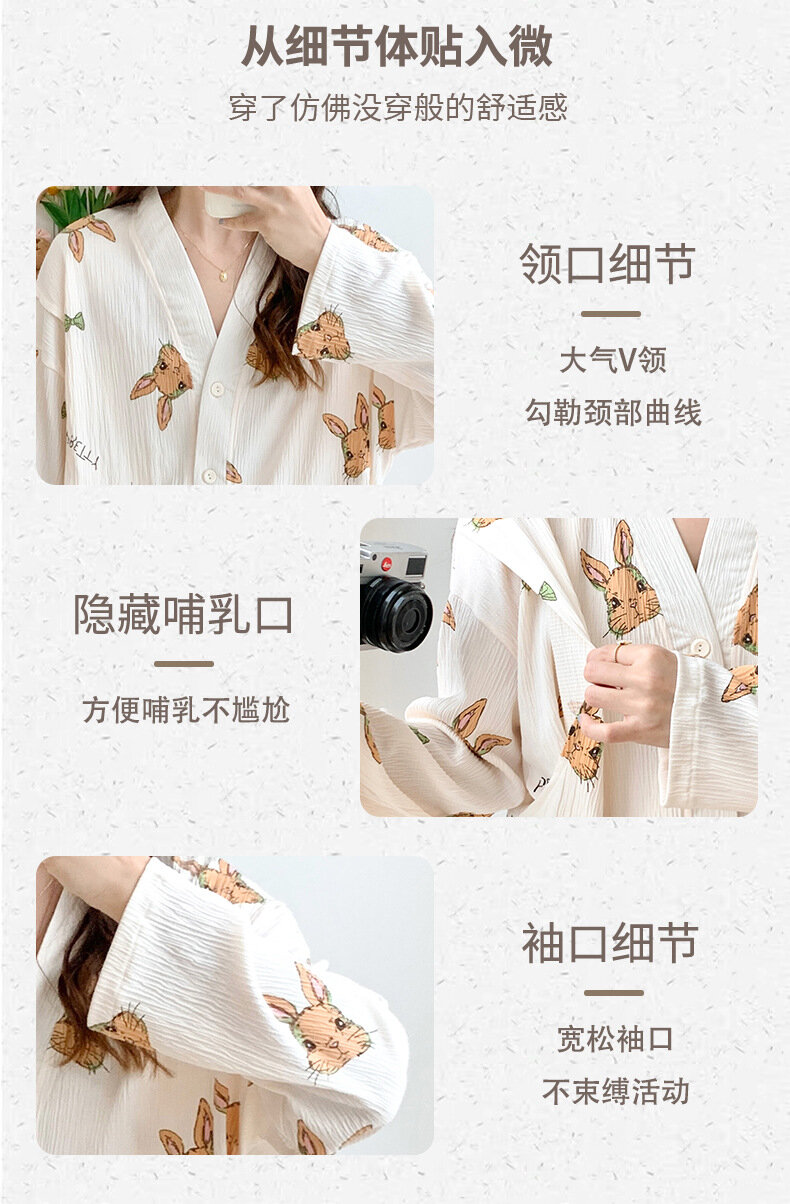 从细节体贴入微

穿了仿佛没穿般的舒适感

领口细节

大气V领

勾勒颈部曲线

隐藏哺乳口

方便哺乳不尴尬

袖口细节

宽松袖口

不束缚活动