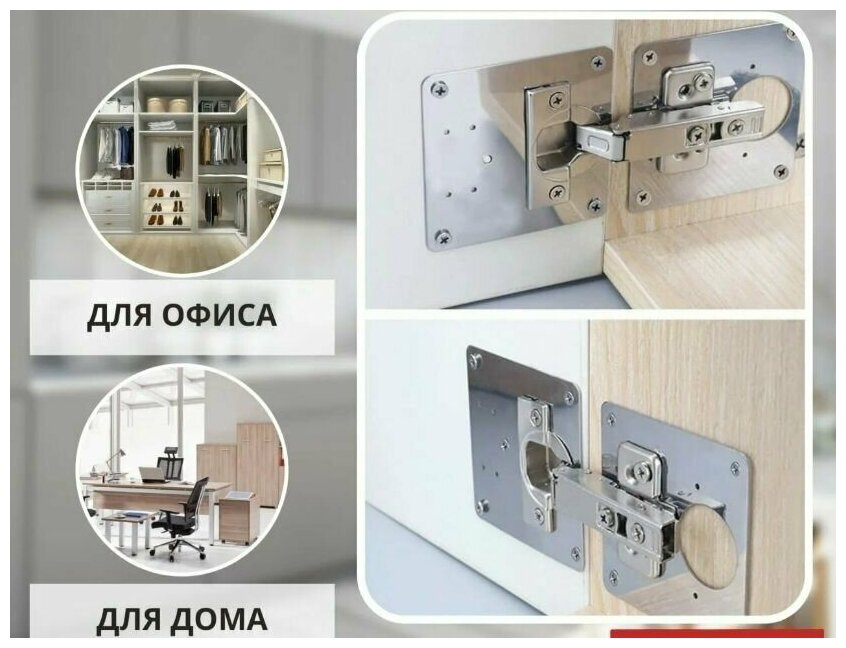 ДЛЯ ОФИСА

ДЛЯ ДОМА