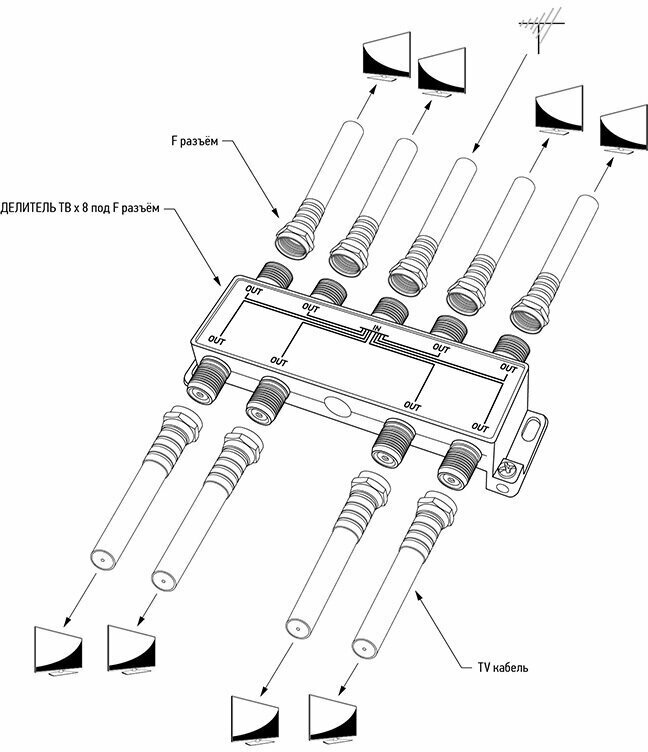 F разъём

ДЕЛИТЕЛЬ ТВ х 8 под F разъём

OUT
OUT
IN
OUT
OUT
OUT
OUT
OUT
OUT

TV кабель