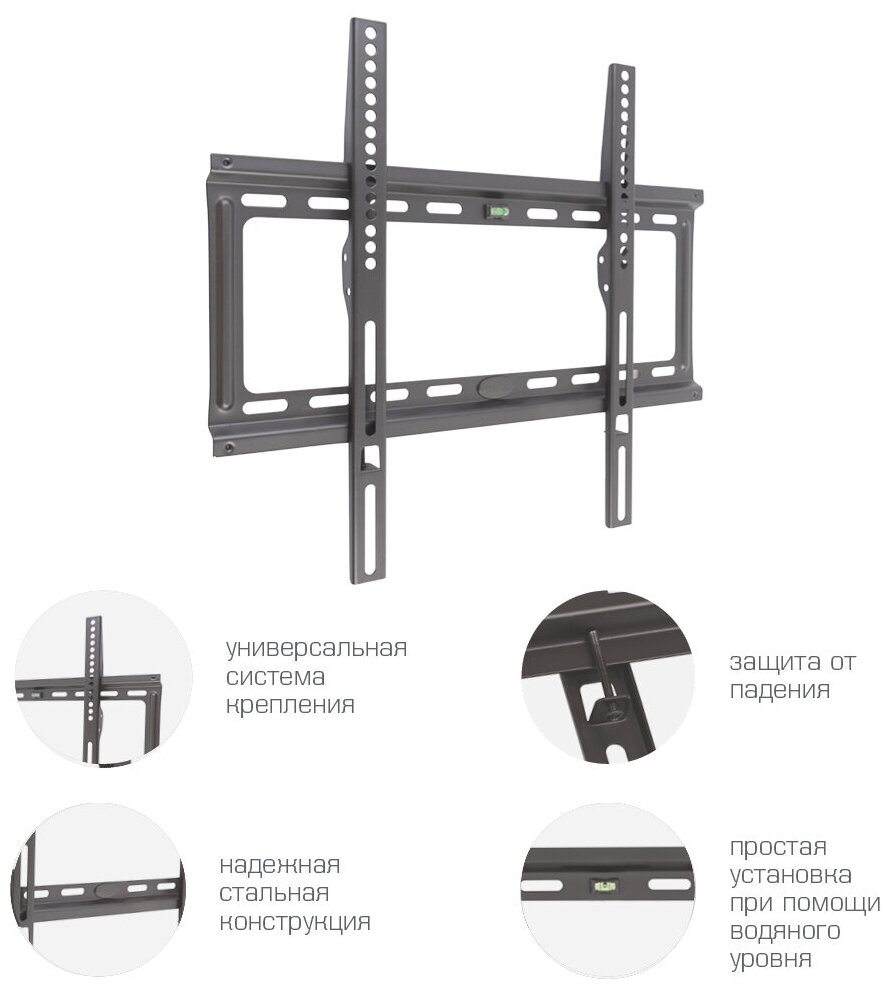 универсальная система крепления

защита от падения

надежная стальная конструкция

простая установка при помощи водяного уровня