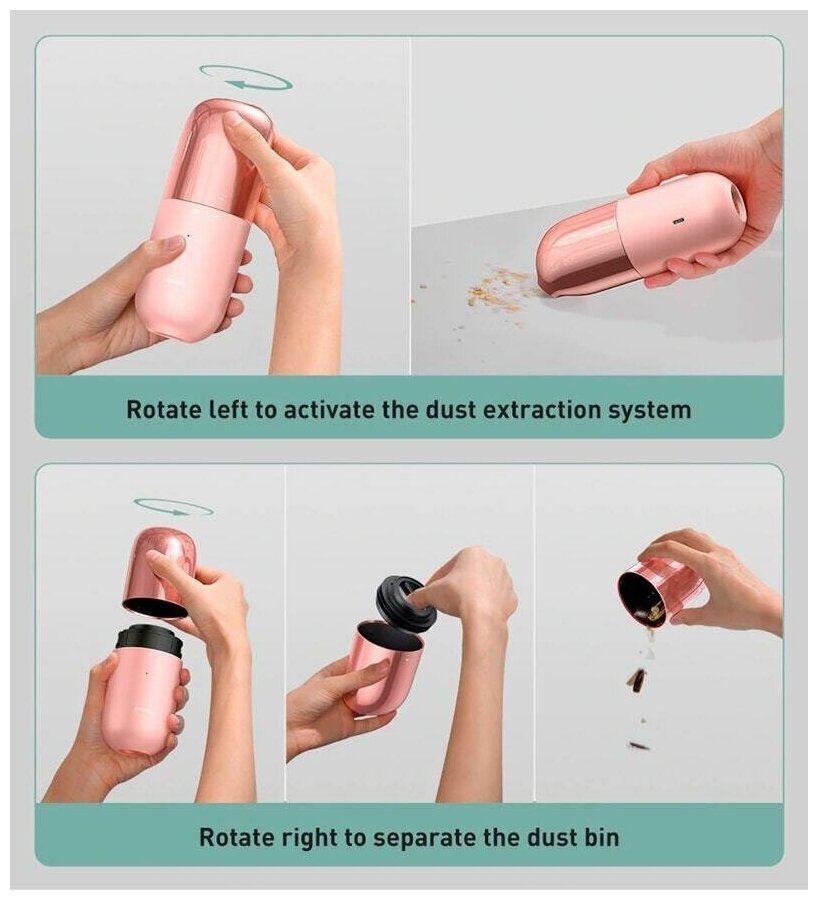 Rotate left to activate the dust extraction system

Rotate right to separate the dust bin