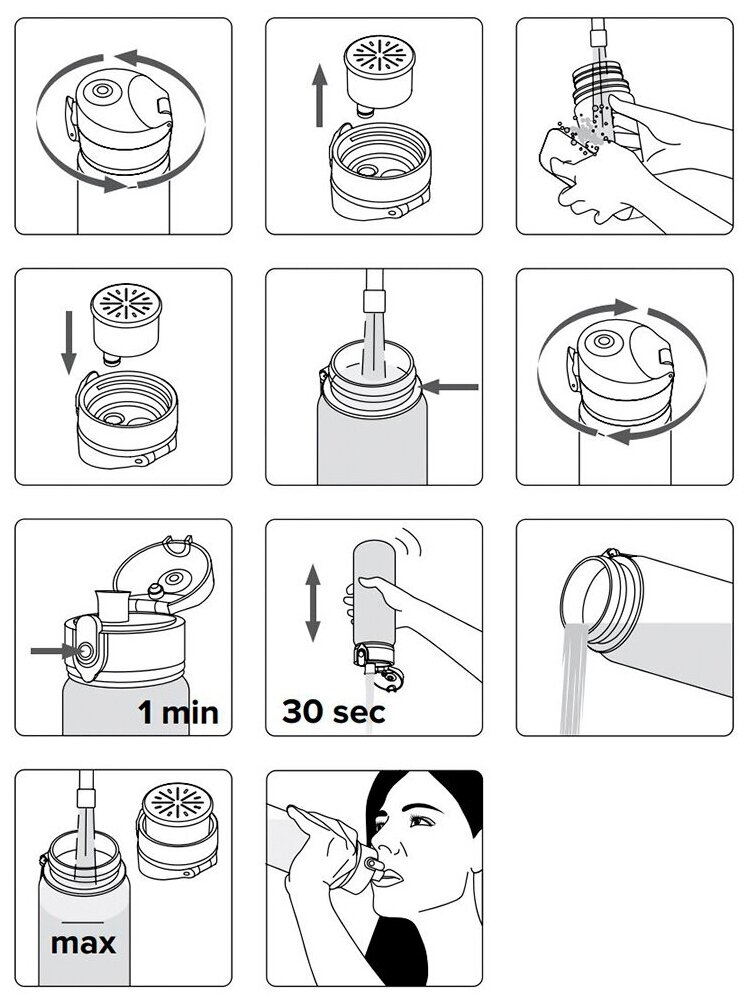 1 min

30 sec

max