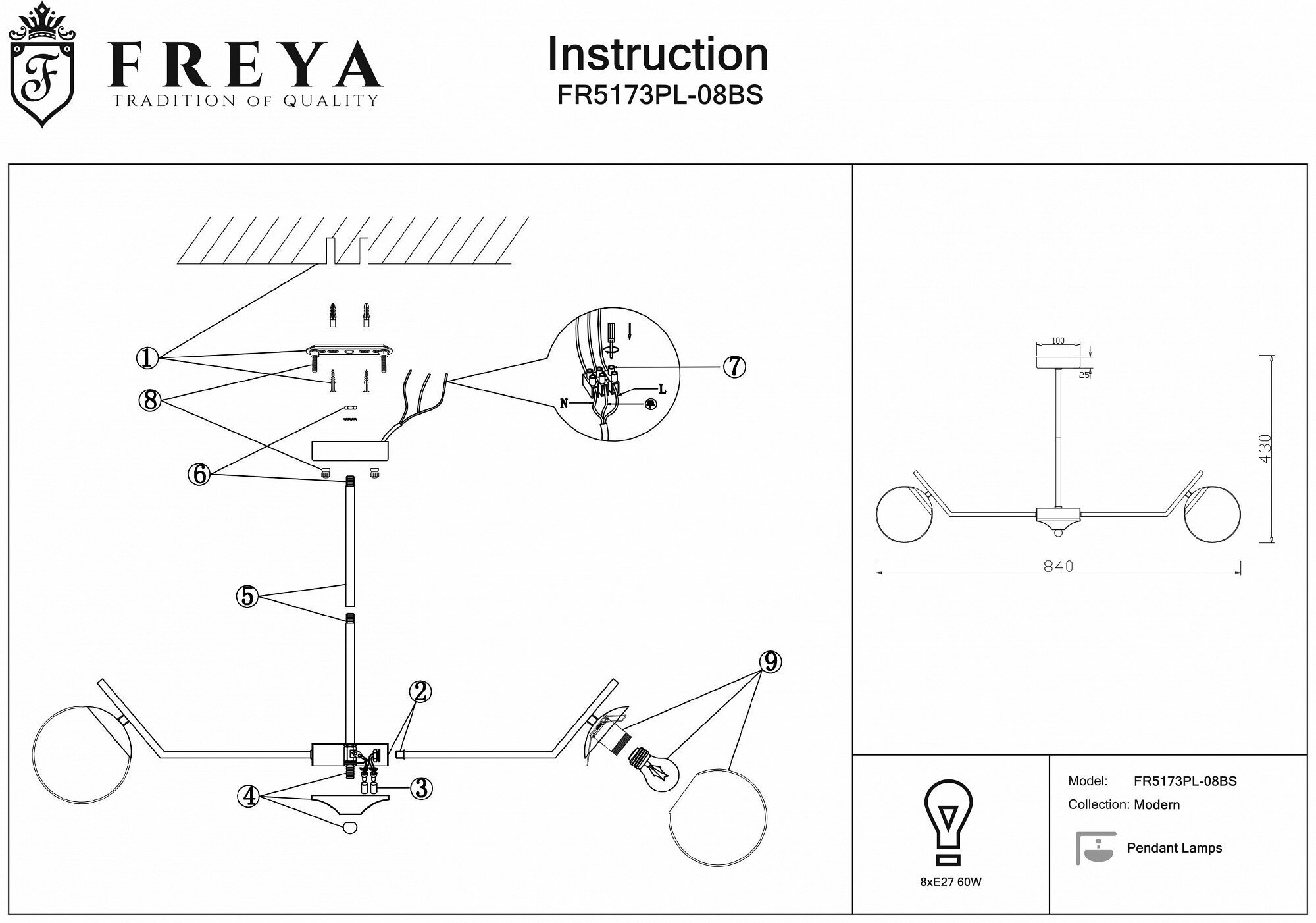 F
FREYA
TRADITION OF QUALITY

Instruction
FR5173PL-08BS

1
8
6
7
N
L
5
2
4
3
9

100
25
430
840

8xE27 60W

Model: FR5173PL-08BS
Collection: Modern
Pendant Lamps