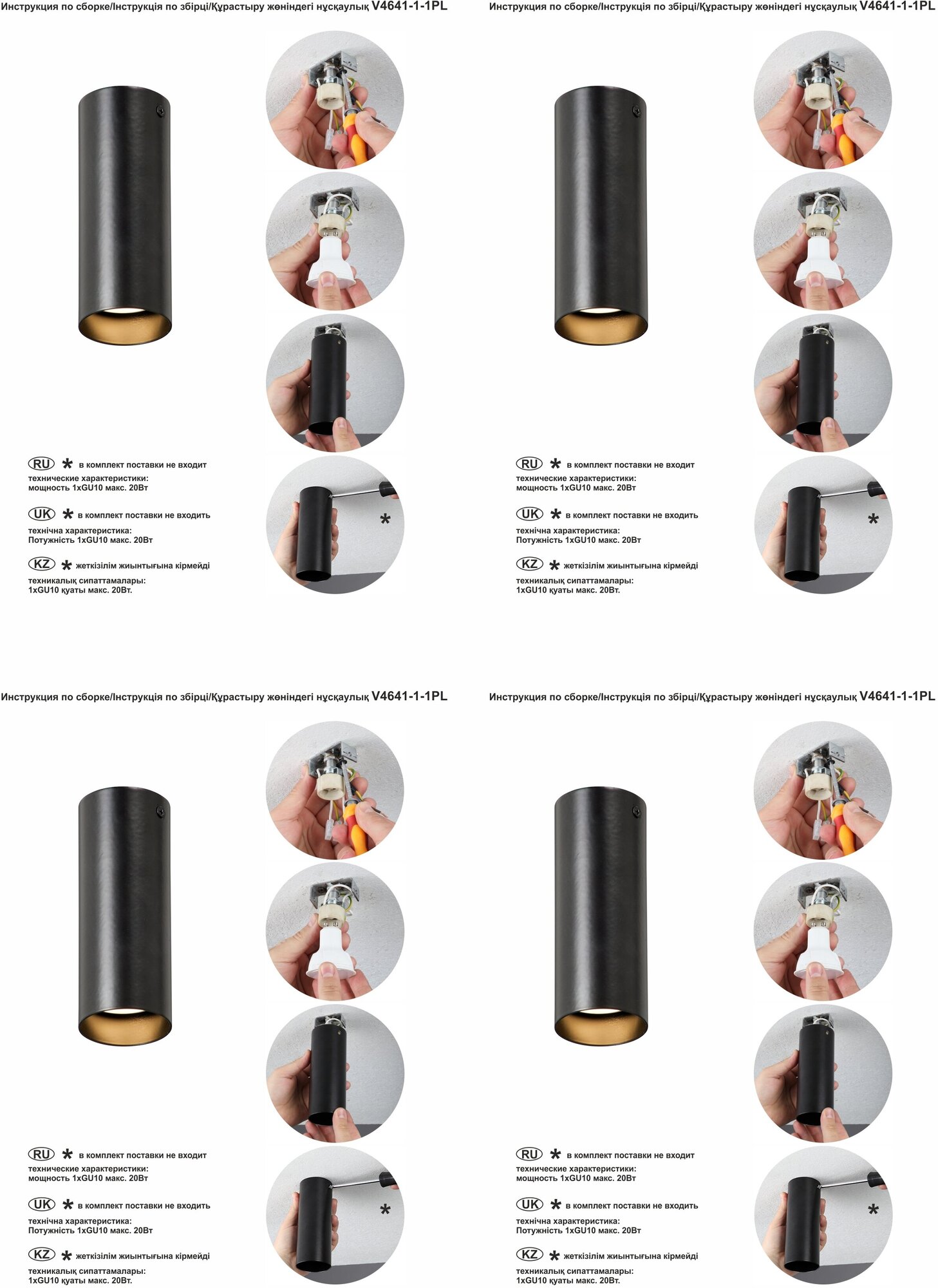 Инструкция по сборке/Інструкція по збірці/Құрастыру жөніндегі нұсқаулық V4641-1-1PL

RU * в комплект поставки не входит
технические характеристики:
мощность 1xGU10 макс. 20Вт

UK * в комплект поставки не входить
технічна характеристика:
Потужність 1xGU10 макс. 20Вт

KZ * жеткізілім жиынтығына кірмейді
техникалық сипаттамалары:
1xGU10 қуаты макс. 20Вт.

*

Инструкция по сборке/Інструкція по збірці/Құрастыру жөніндегі нұсқаулық V4641-1-1PL

RU * в комплект поставки не входит
технические характеристики:
мощность 1xGU10 макс. 20Вт

UK * в комплект поставки не входить
технічна характеристика:
Потужність 1xGU10 макс. 20Вт

KZ * жеткізілім жиынтығына кірмейді
техникалық сипаттамалары:
1xGU10 қуаты макс. 20Вт.

*

Инструкция по сборке/Інструкція по збірці/Құрастыру жөніндегі нұсқаулық V4641-1-1PL

RU * в комплект поставки не входит
технические характеристики:
мощность 1xGU10 макс. 20Вт

UK * в комплект поставки не входить
технічна характеристика:
Потужність 1xGU10 макс. 20Вт

KZ * жеткізілім жиынтығына кірмейді
техникалық сипаттамалары:
1xGU10 қуаты макс. 20Вт.

*

Инструкция по сборке/Інструкція по збірці/Құрастыру жөніндегі нұсқаулық V4641-1-1PL

RU * в комплект поставки не входит
технические характеристики:
мощность 1xGU10 макс. 20Вт

UK * в комплект поставки не входить
технічна характеристика:
Потужність 1xGU10 макс. 20Вт

KZ * жеткізілім жиынтығына кірмейді
техникалық сипаттамалары:
1xGU10 қуаты макс. 20Вт.

*