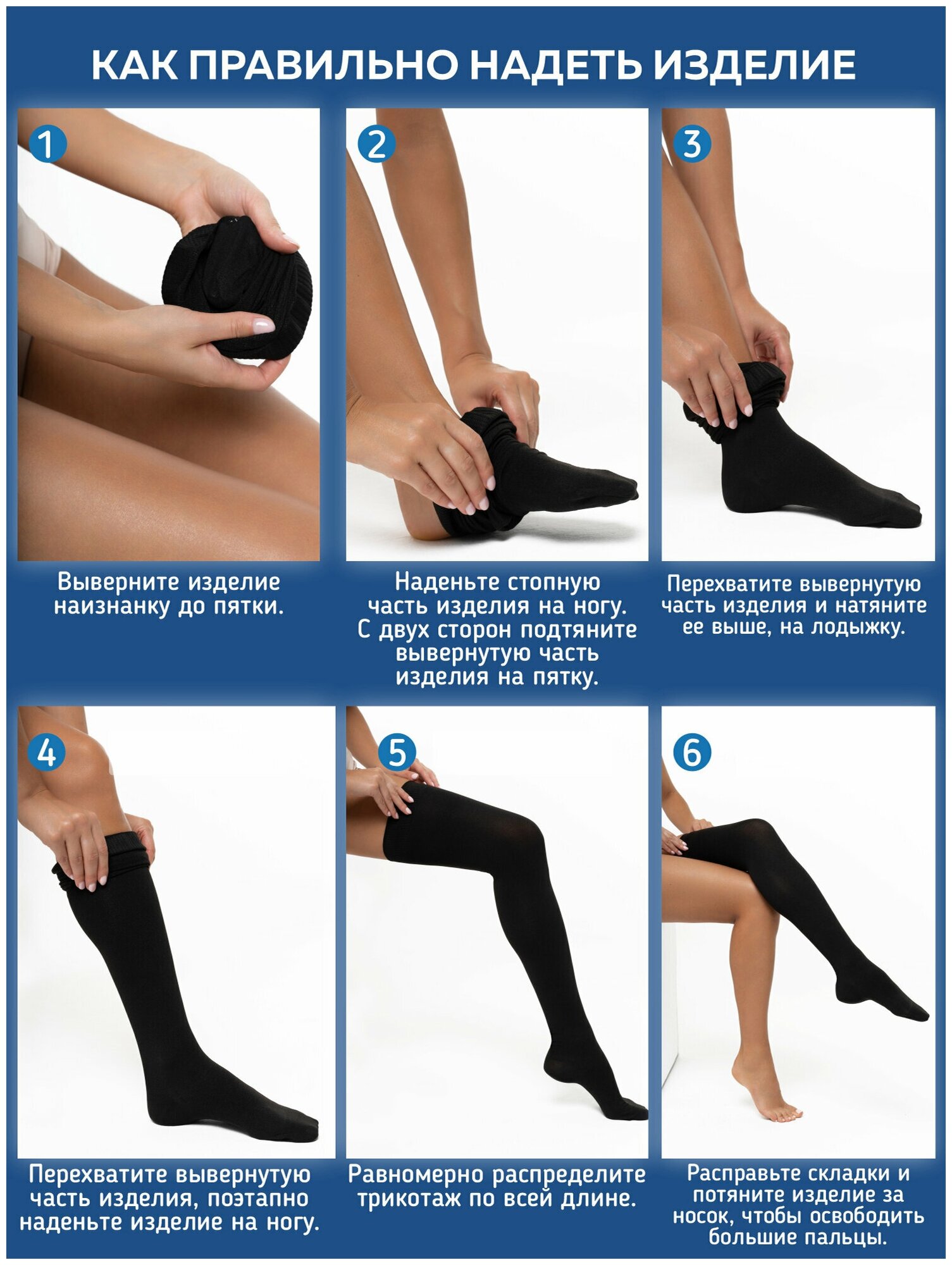 КАК ПРАВИЛЬНО НАДЕТЬ ИЗДЕЛИЕ

1

Выверните изделие наизнанку до пятки.

2

Наденьте стопную часть изделия на ногу. С двух сторон подтяните вывернутую часть изделия на пятку.

3

Перехватите вывернутую часть изделия и натяните ее выше, на лодыжку.

4

Перехватите вывернутую часть изделия, поэтапно наденьте изделие на ногу.

5

Равномерно распределите трикотаж по всей длине.

6

Расправьте складки и потяните изделие за носок, чтобы освободить большие пальцы.