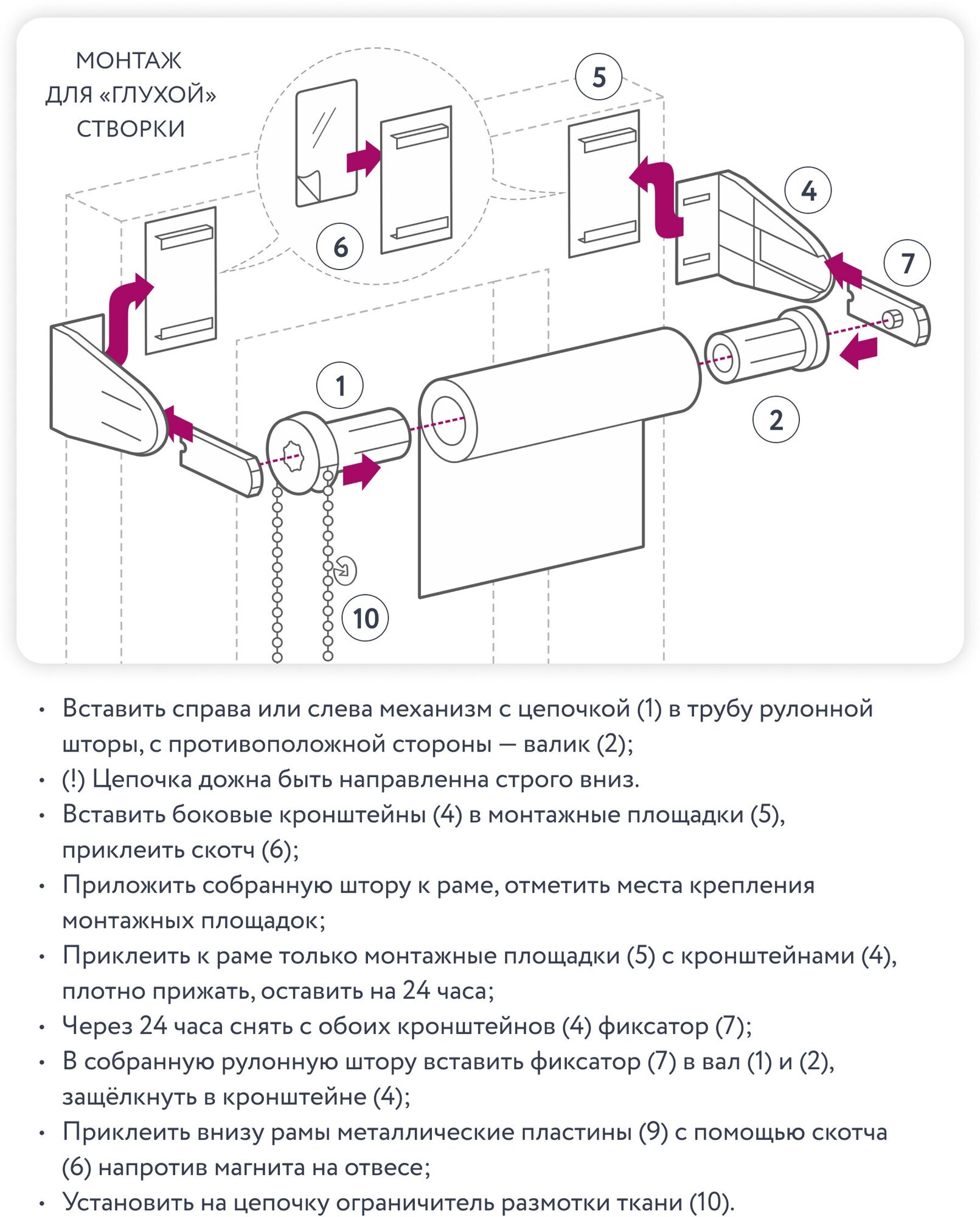 МОНТАЖ ДЛЯ «ГЛУХОЙ» СТВОРКИ

5

6

4

7

1

2

10

• Вставить справа или слева механизм с цепочкой (1) в трубу рулонной шторы, с противоположной стороны — валик (2);
• (!) Цепочка дожна быть направленна строго вниз.
• Вставить боковые кронштейны (4) в монтажные площадки (5), приклеить скотч (6);
• Приложить собранную штору к раме, отметить места крепления монтажных площадок;
• Приклеить к раме только монтажные площадки (5) с кронштейнами (4), плотно прижать, оставить на 24 часа;
• Через 24 часа снять с обоих кронштейнов (4) фиксатор (7);
• В собранную рулонную штору вставить фиксатор (7) в вал (1) и (2), защёлкнуть в кронштейне (4);
• Приклеить внизу рамы металлические пластины (9) с помощью скотча (6) напротив магнита на отвесе;
• Установить на цепочку ограничитель размотки ткани (10).